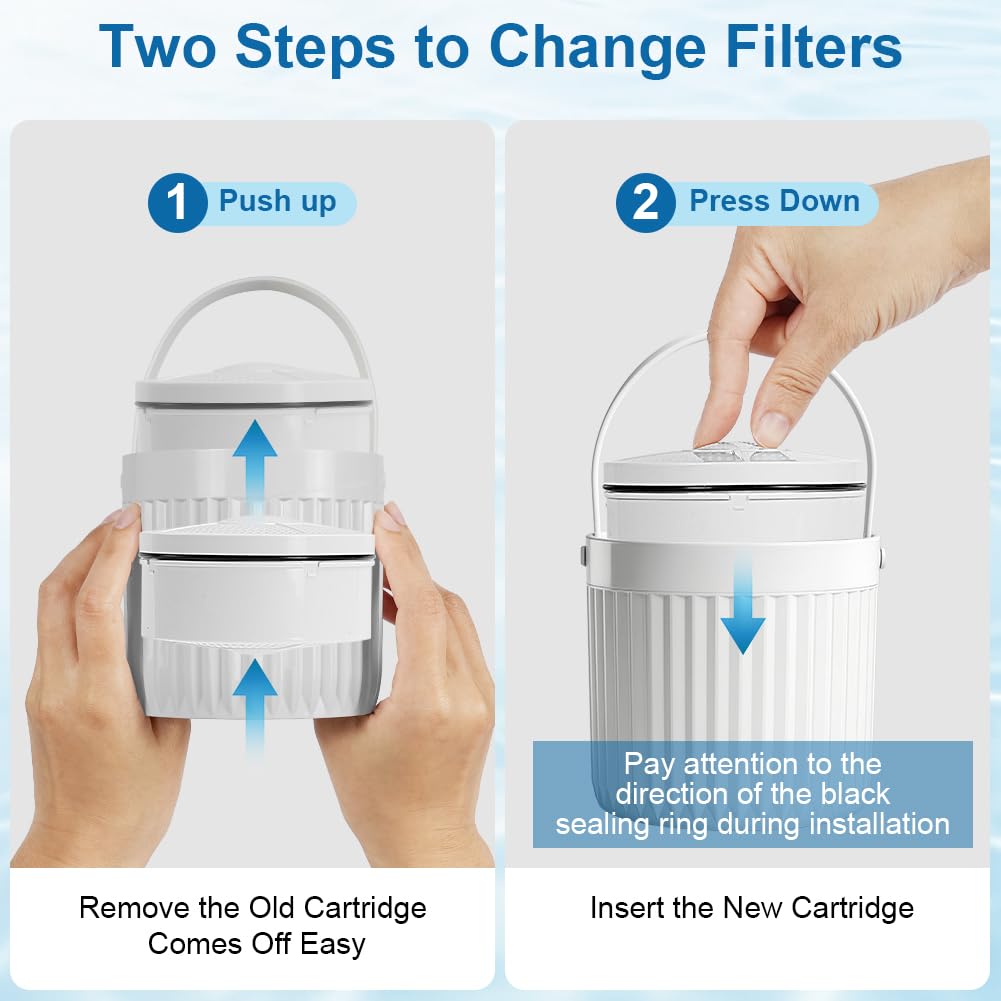 Two Steps to Change Filters

1 Push up

Remove the Old Cartridge Comes Off Easy

2 Press Down

Pay attention to the direction of the black sealing ring during installation

Insert the New Cartridge