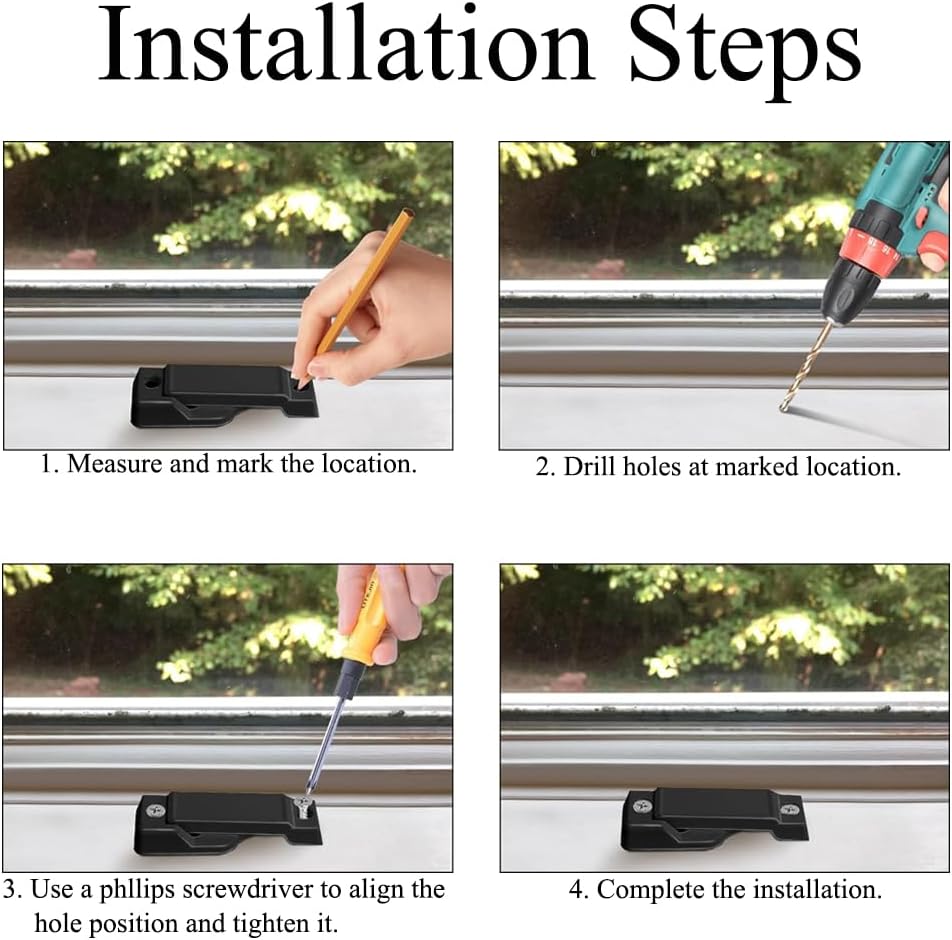 Installation Steps

1. Measure and mark the location.

2. Drill holes at marked location.

3. Use a phllips screwdriver to align the hole position and tighten it.

4. Complete the installation.