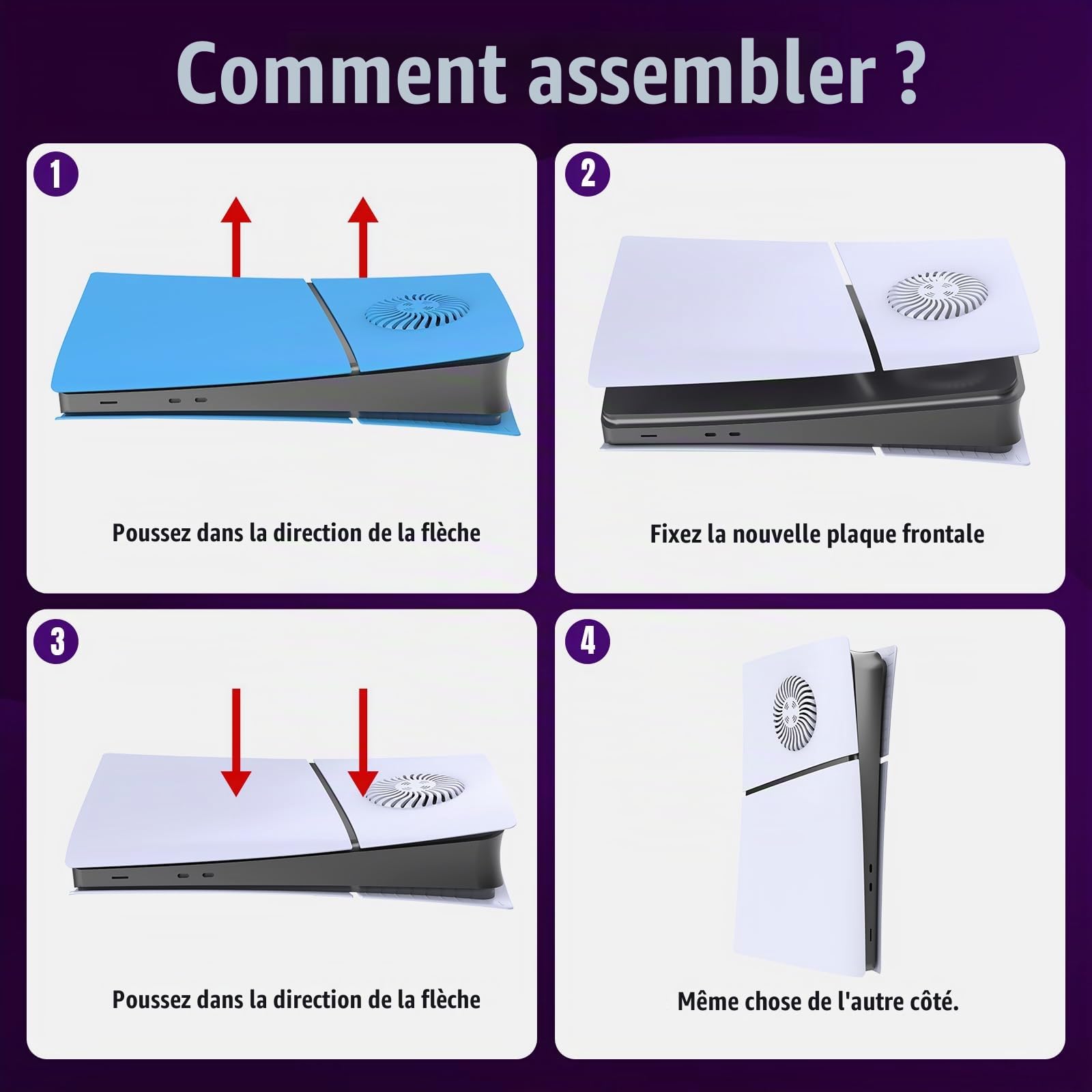 Comment assembler ?

1

Poussez dans la direction de la flèche

2

Fixez la nouvelle plaque frontale

3

Poussez dans la direction de la flèche

4

Même chose de l'autre côté.