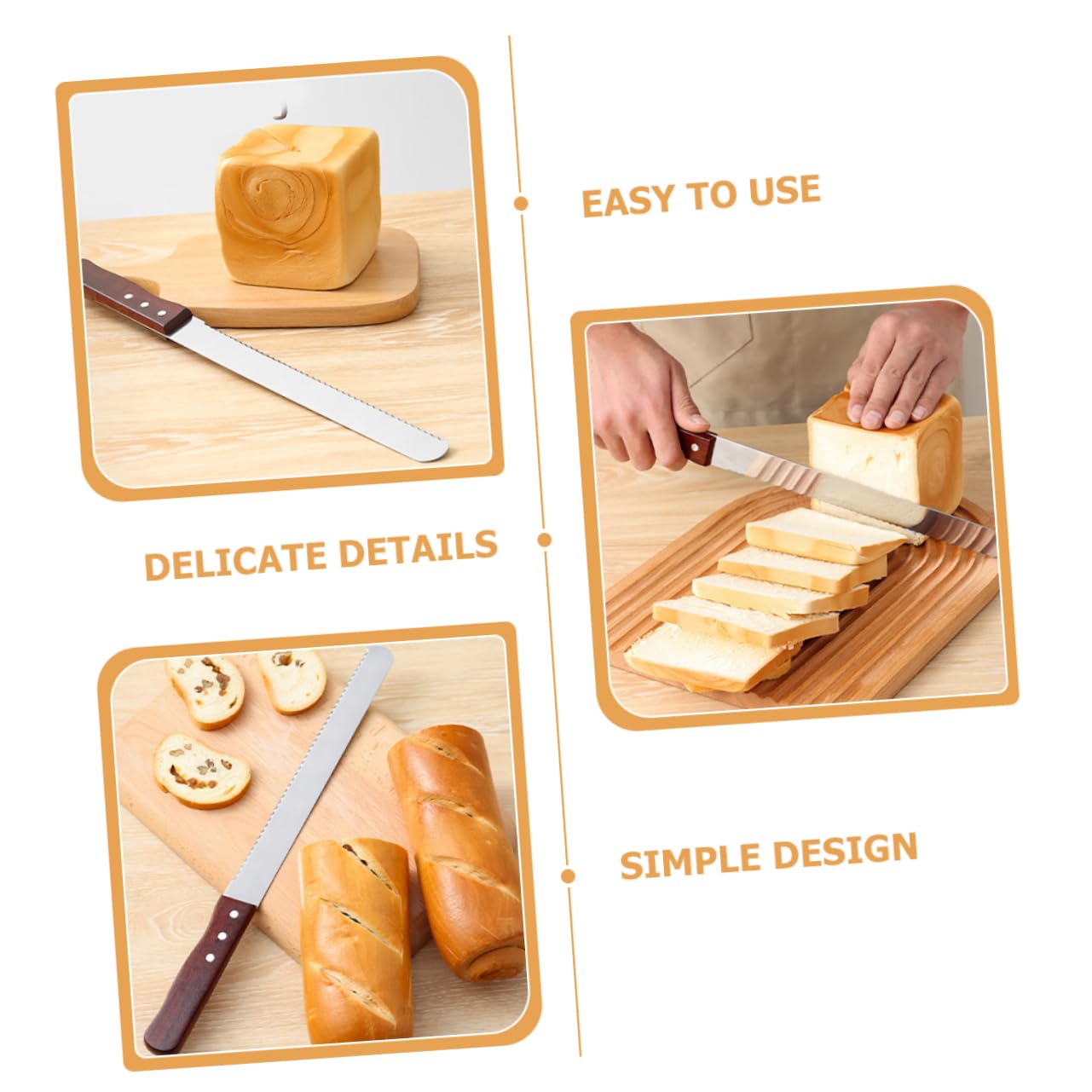 EASY TO USE

DELICATE DETAILS

SIMPLE DESIGN