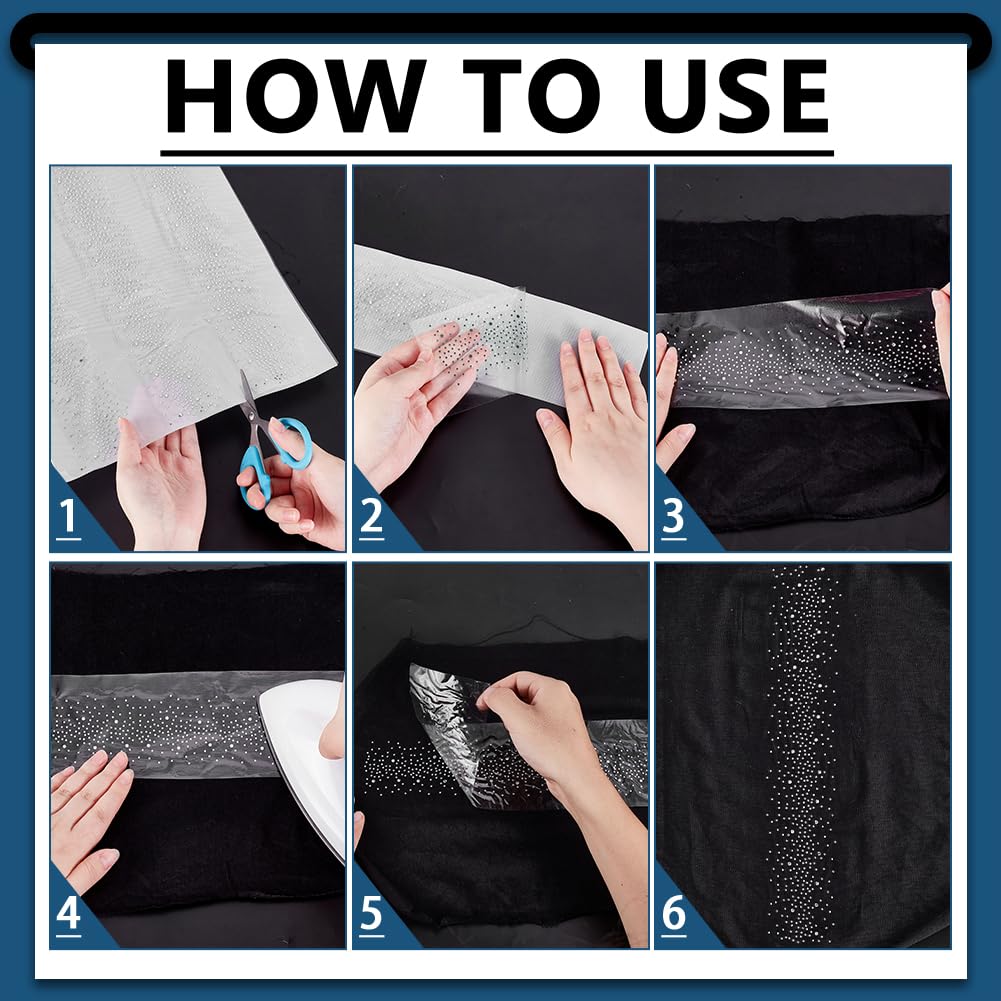 HOW TO USE

1

2

3

4

5

6