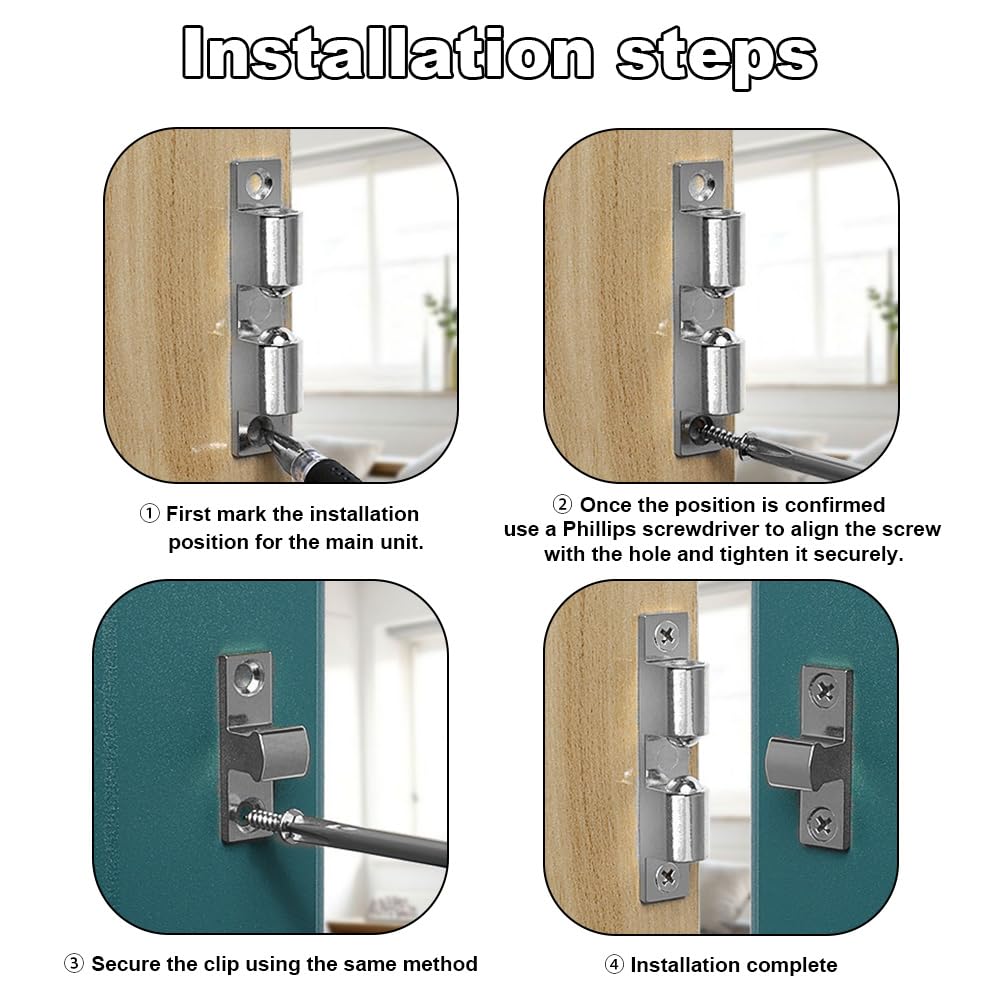 Installation steps

① First mark the installation position for the main unit.

② Once the position is confirmed use a Phillips screwdriver to align the screw with the hole and tighten it securely.

③ Secure the clip using the same method

④ Installation complete