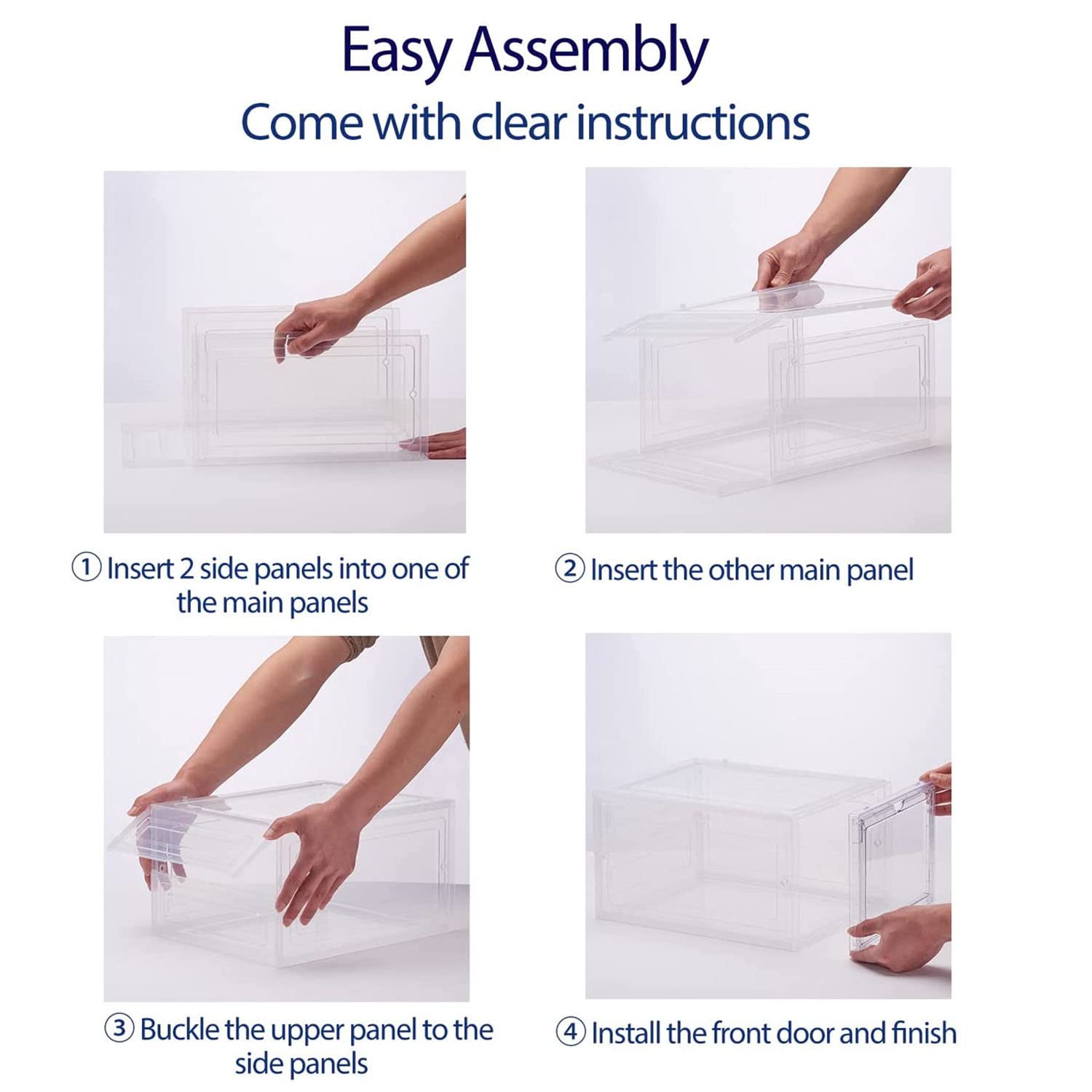 Easy Assembly
Come with clear instructions

① Insert 2 side panels into one of the main panels

② Insert the other main panel

③ Buckle the upper panel to the side panels

④ Install the front door and finish