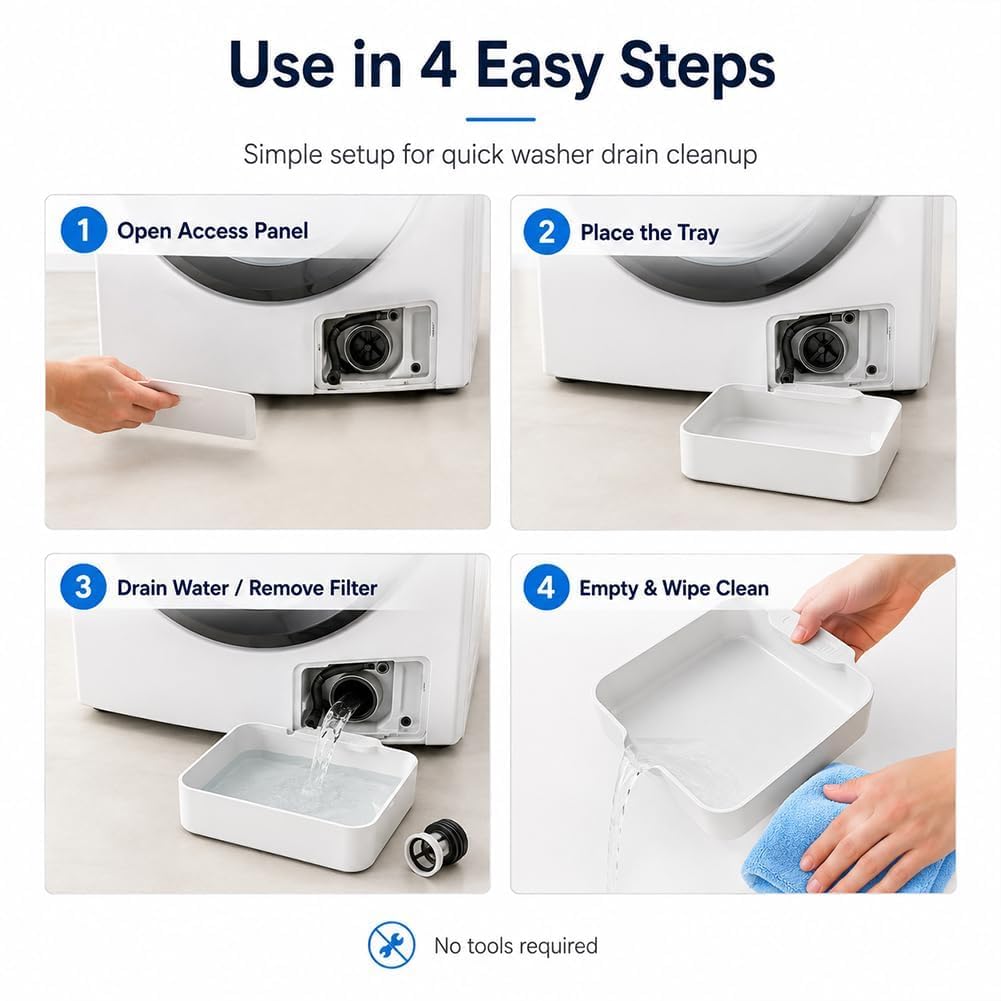 Use in 4 Easy Steps

Simple setup for quick washer drain cleanup

1 Open Access Panel

2 Place the Tray

3 Drain Water / Remove Filter

4 Empty & Wipe Clean

No tools required