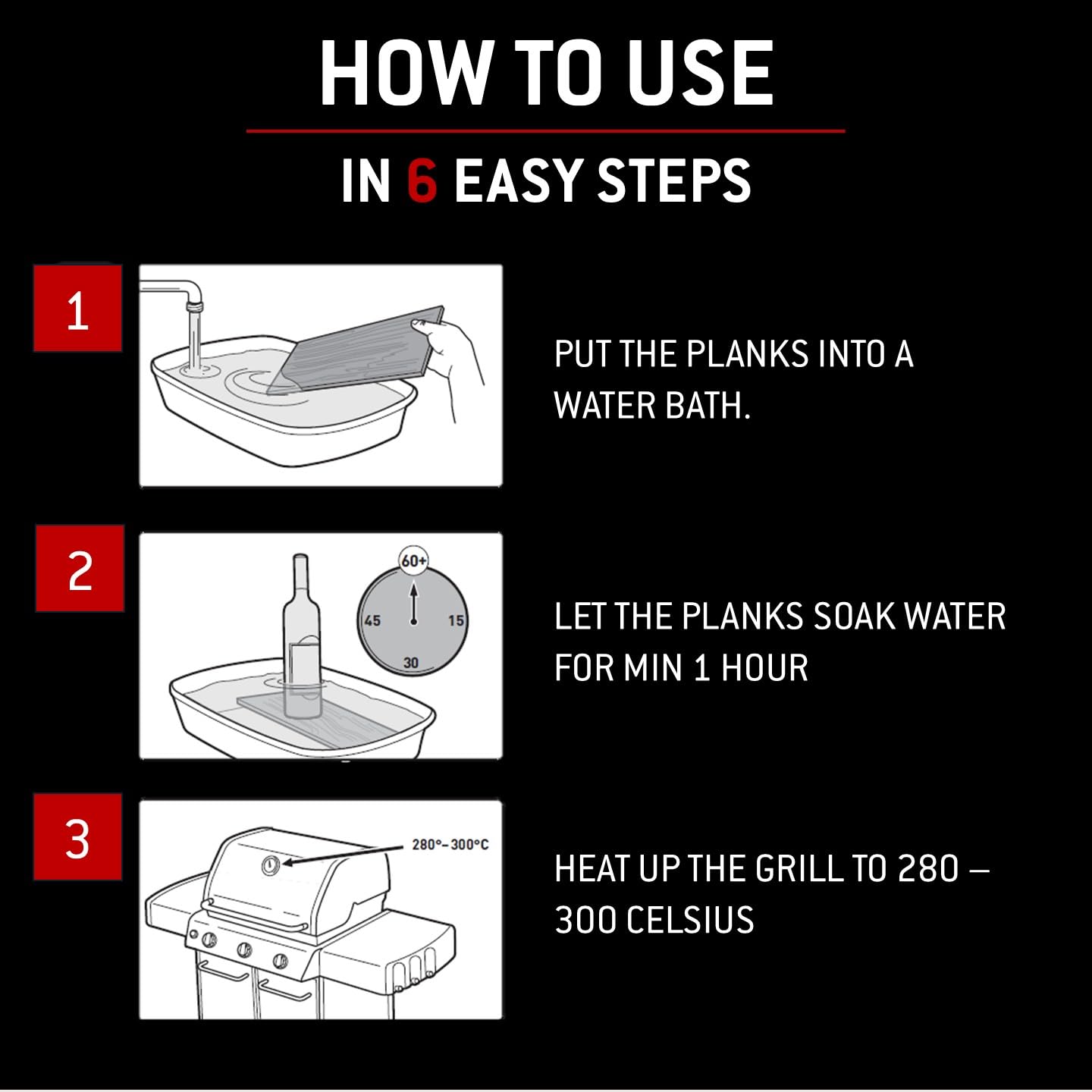 HOW TO USE

IN 6 EASY STEPS

1

PUT THE PLANKS INTO A WATER BATH.

2

60+

45

15

30

LET THE PLANKS SOAK WATER FOR MIN 1 HOUR

3

280°–300°C

HEAT UP THE GRILL TO 280 – 300 CELSIUS