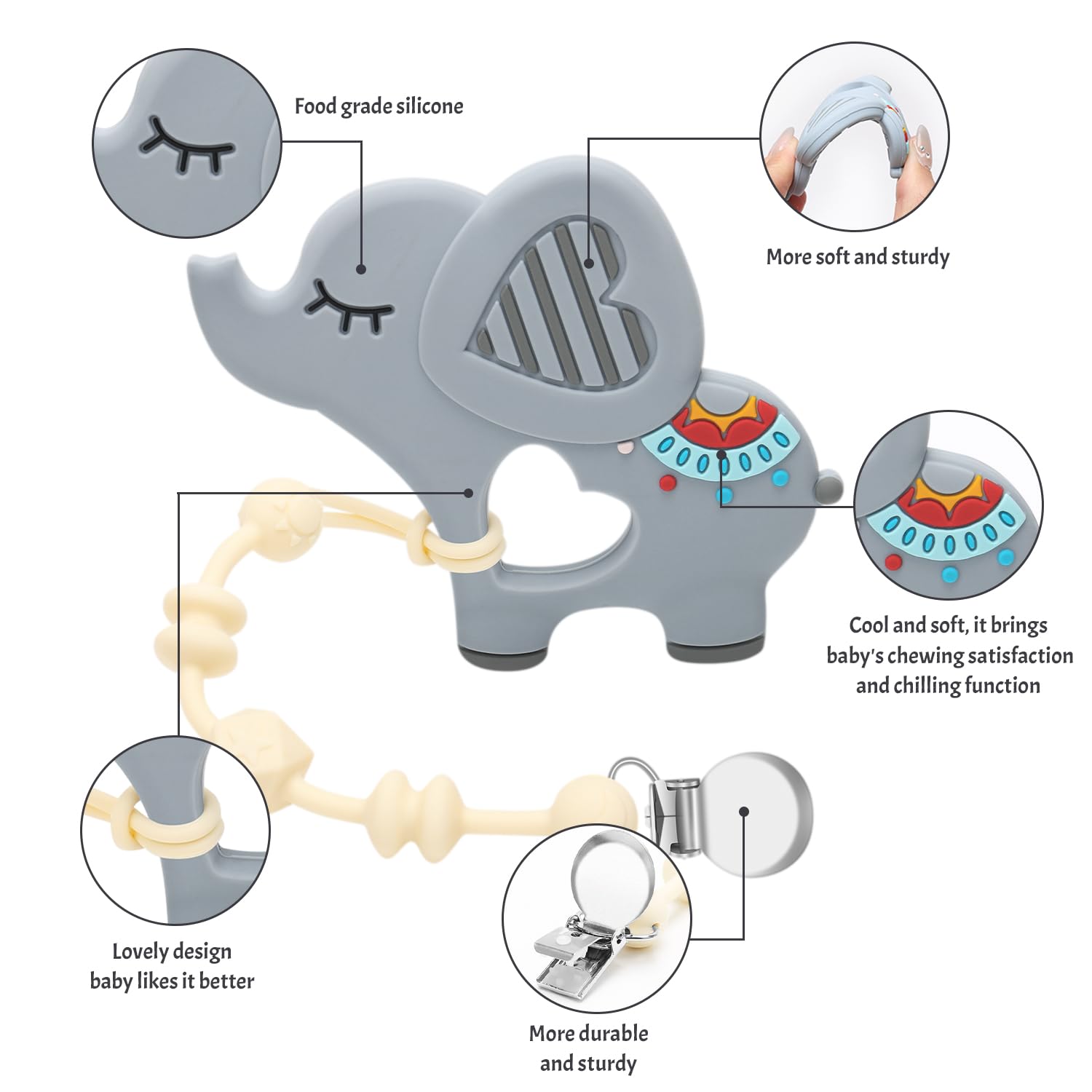 Food grade silicone

More soft and sturdy

Cool and soft, it brings baby's chewing satisfaction and chilling function

Lovely design baby likes it better

More durable and sturdy