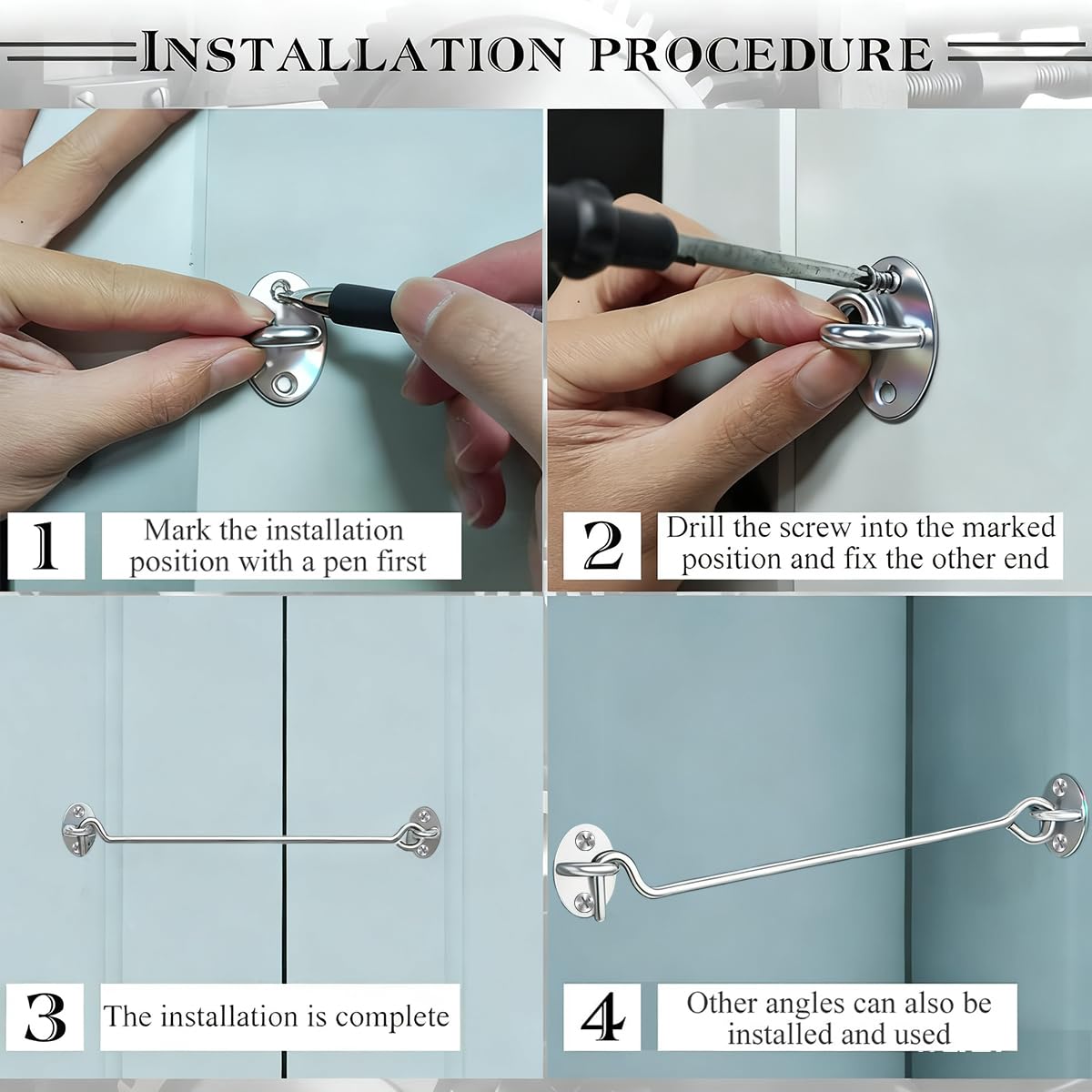 INSTALLATION PROCEDURE

1

Mark the installation position with a pen first

2

Drill the screw into the marked position and fix the other end

3

The installation is complete

4

Other angles can also be installed and used