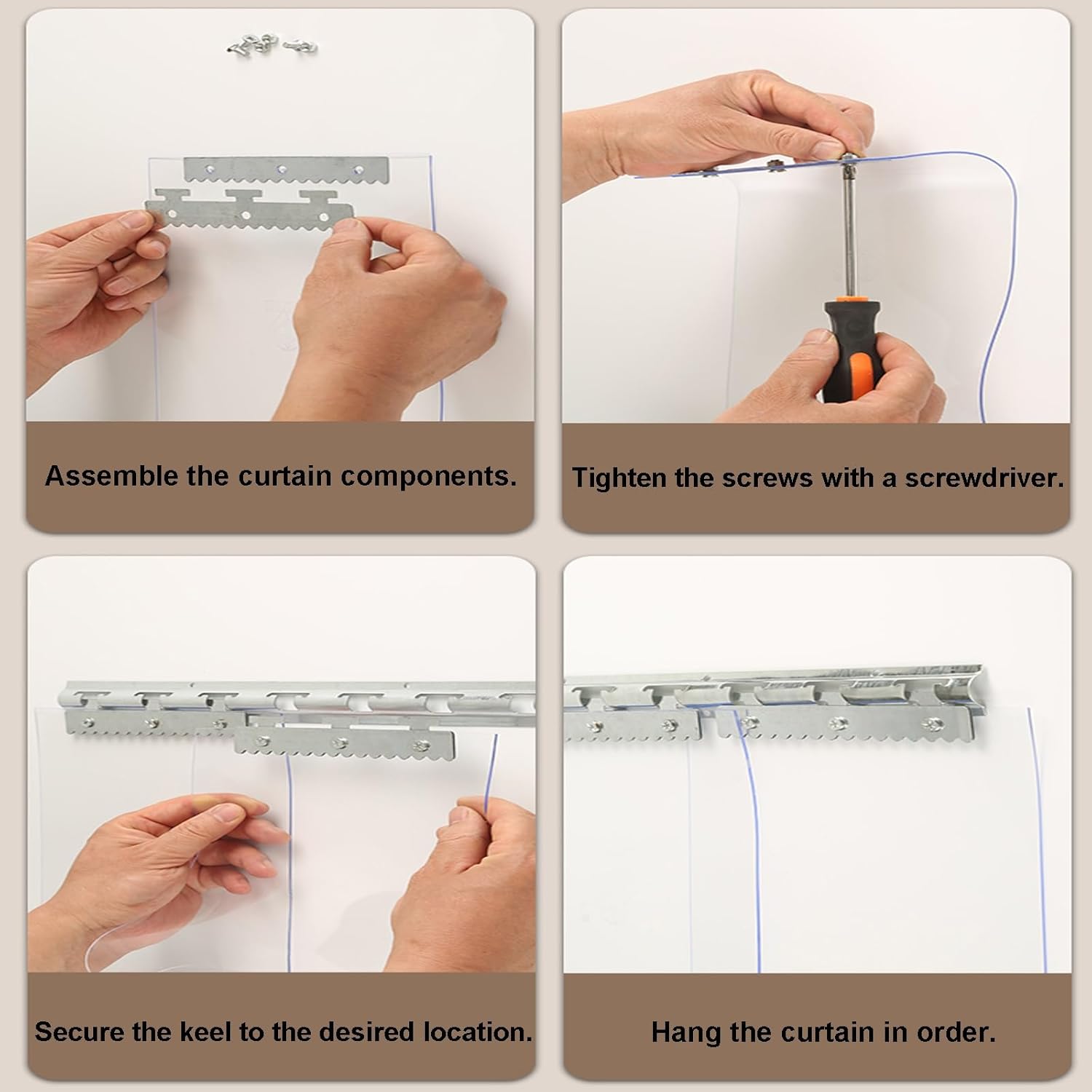 Assemble the curtain components.

Tighten the screws with a screwdriver.

Secure the keel to the desired location.

Hang the curtain in order.