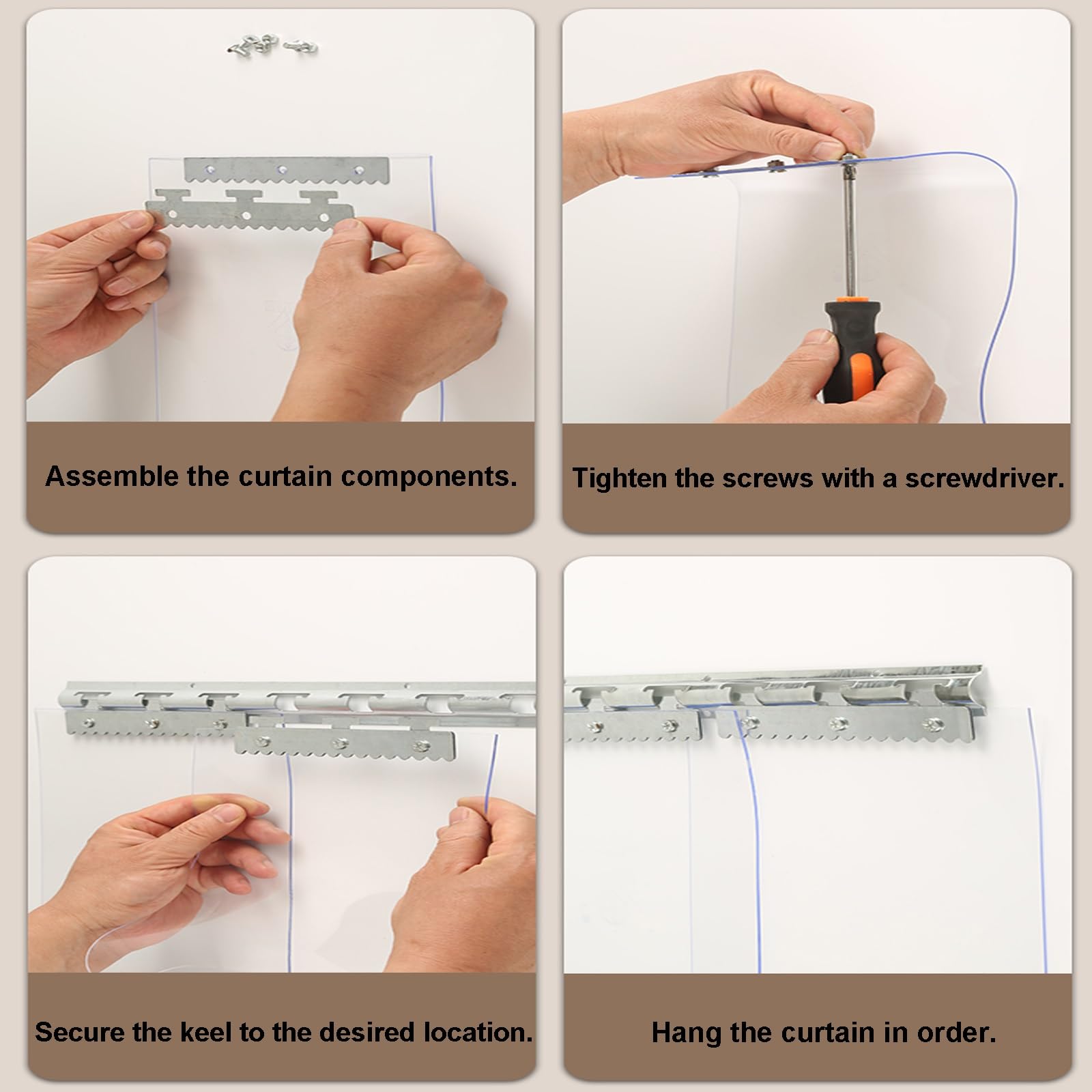 Assemble the curtain components.

Tighten the screws with a screwdriver.

Secure the keel to the desired location.

Hang the curtain in order.