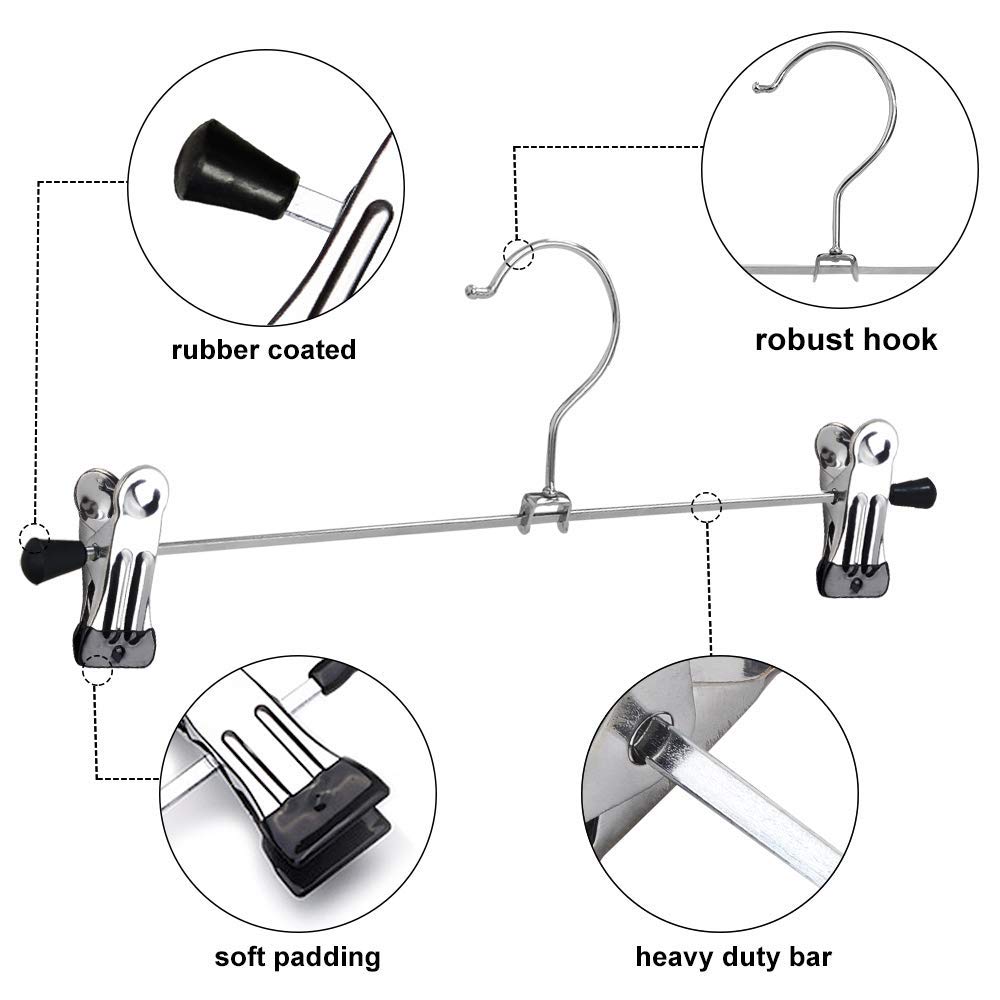 rubber coated

robust hook

soft padding

heavy duty bar