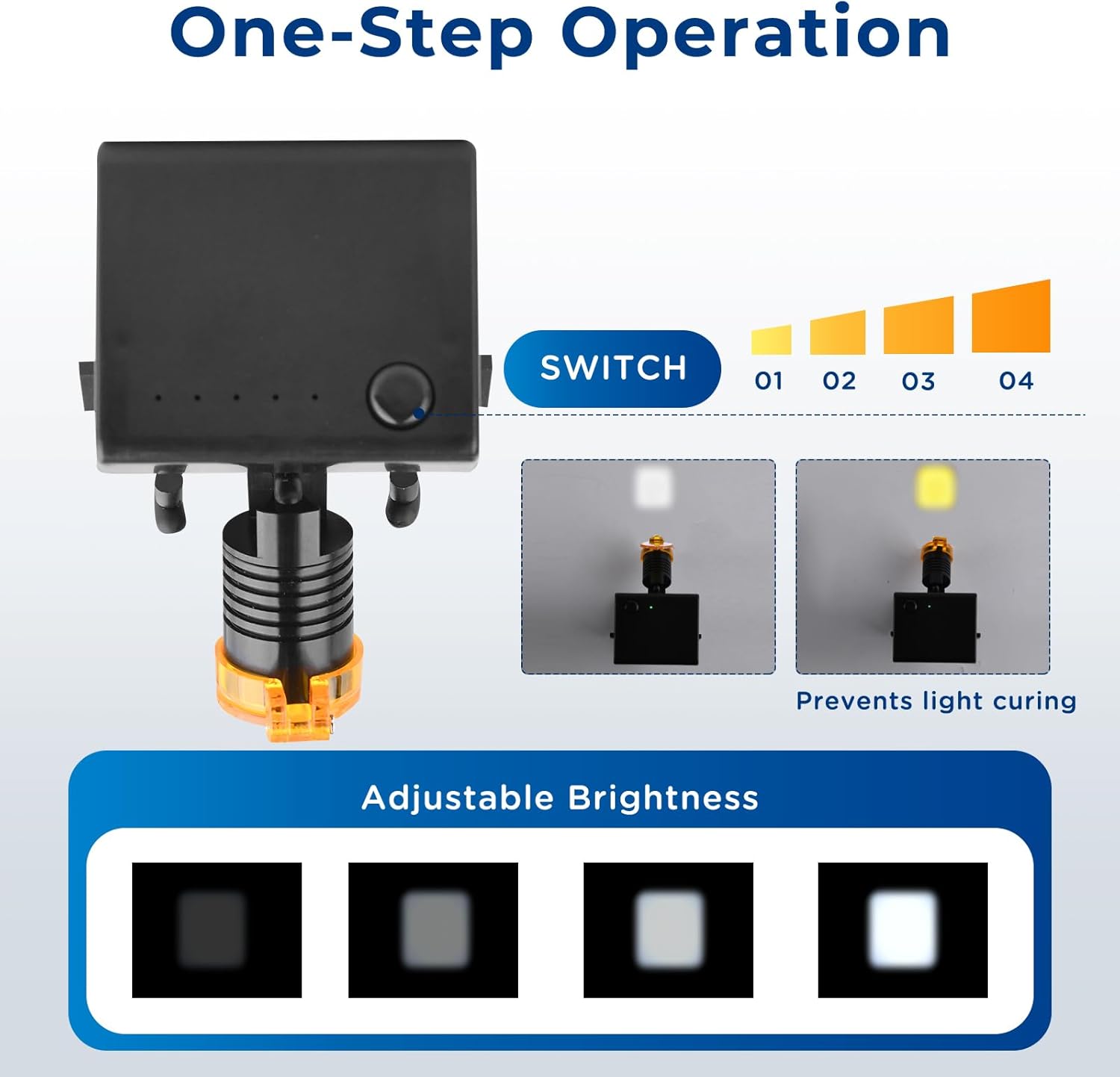 One-Step Operation

SWITCH

01 02 03 04

Prevents light curing

Adjustable Brightness