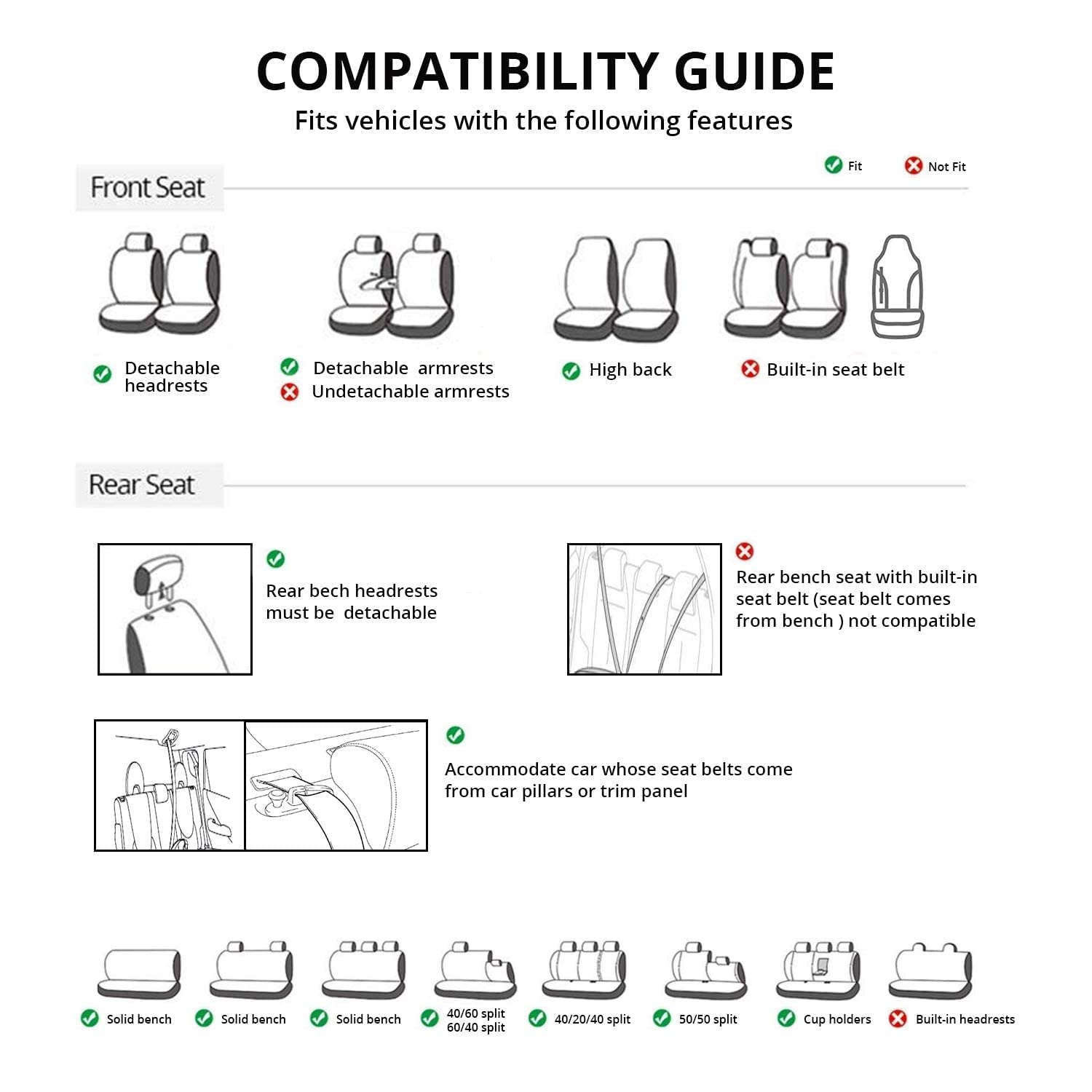 COMPATIBILITY GUIDE

Fits vehicles with the following features

Fit Not Fit

Front Seat

Detachable headrests

Detachable armrests
Undetachable armrests

High back

Built-in seat belt

Rear Seat

Rear bech headrests must be detachable

Rear bench seat with built-in seat belt (seat belt comes from bench ) not compatible

Accommodate car whose seat belts come from car pillars or trim panel

Solid bench

Solid bench

Solid bench

40/60 split
60/40 split

40/20/40 split

50/50 split

Cup holders

Built-in headrests