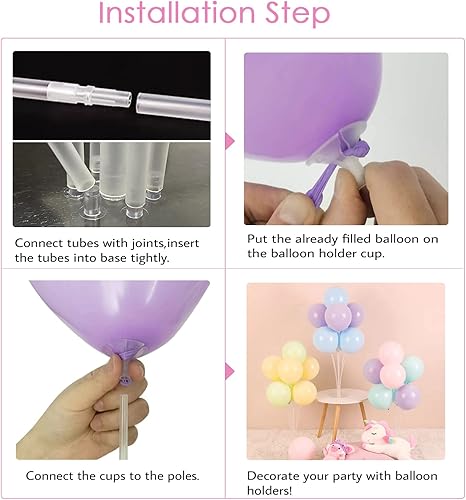 Installation Step

Connect tubes with joints,insert the tubes into base tightly.

Put the already filled balloon on the balloon holder cup.

Connect the cups to the poles.

Decorate your party with balloon holders!