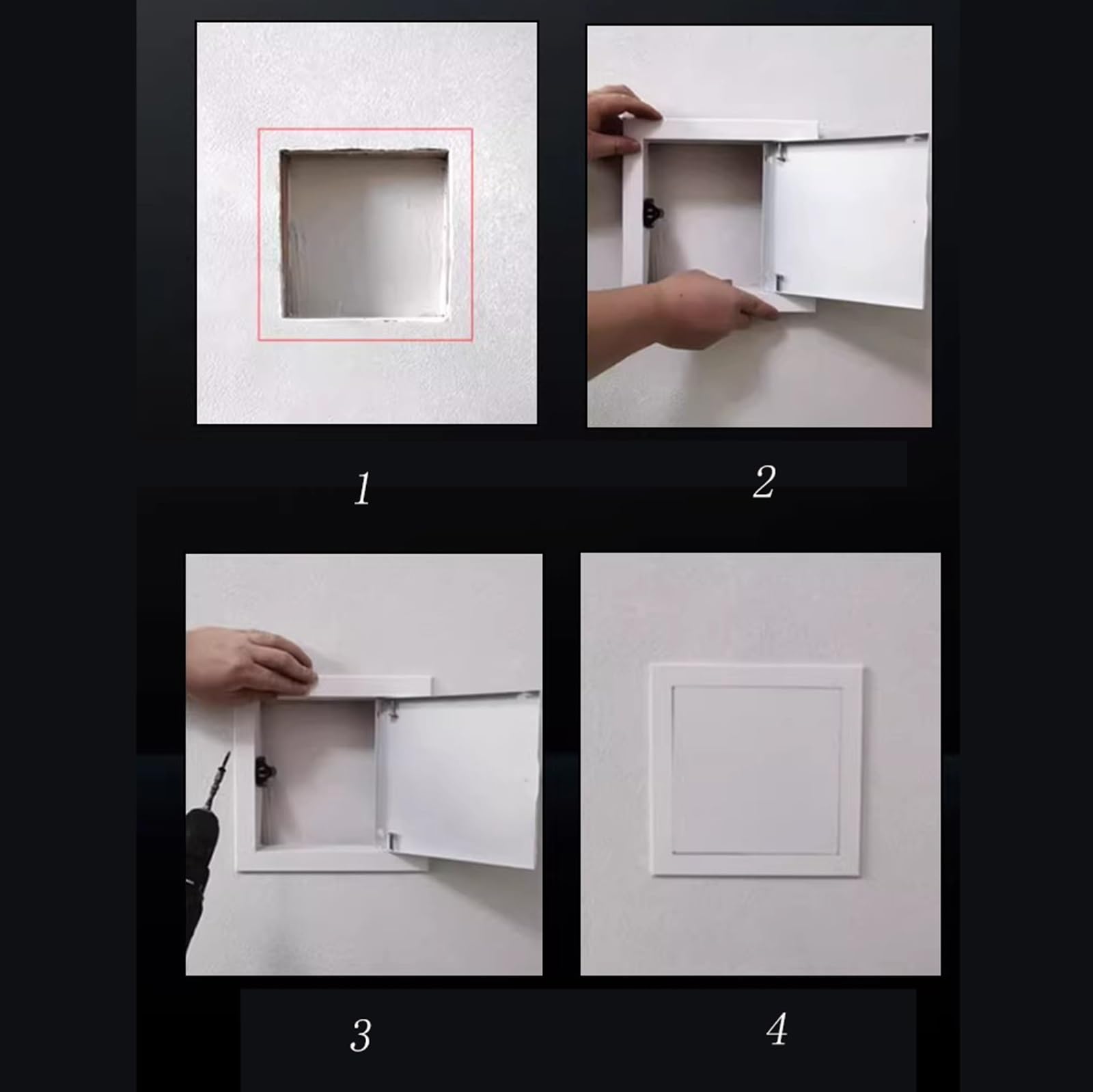 1

2

3

4