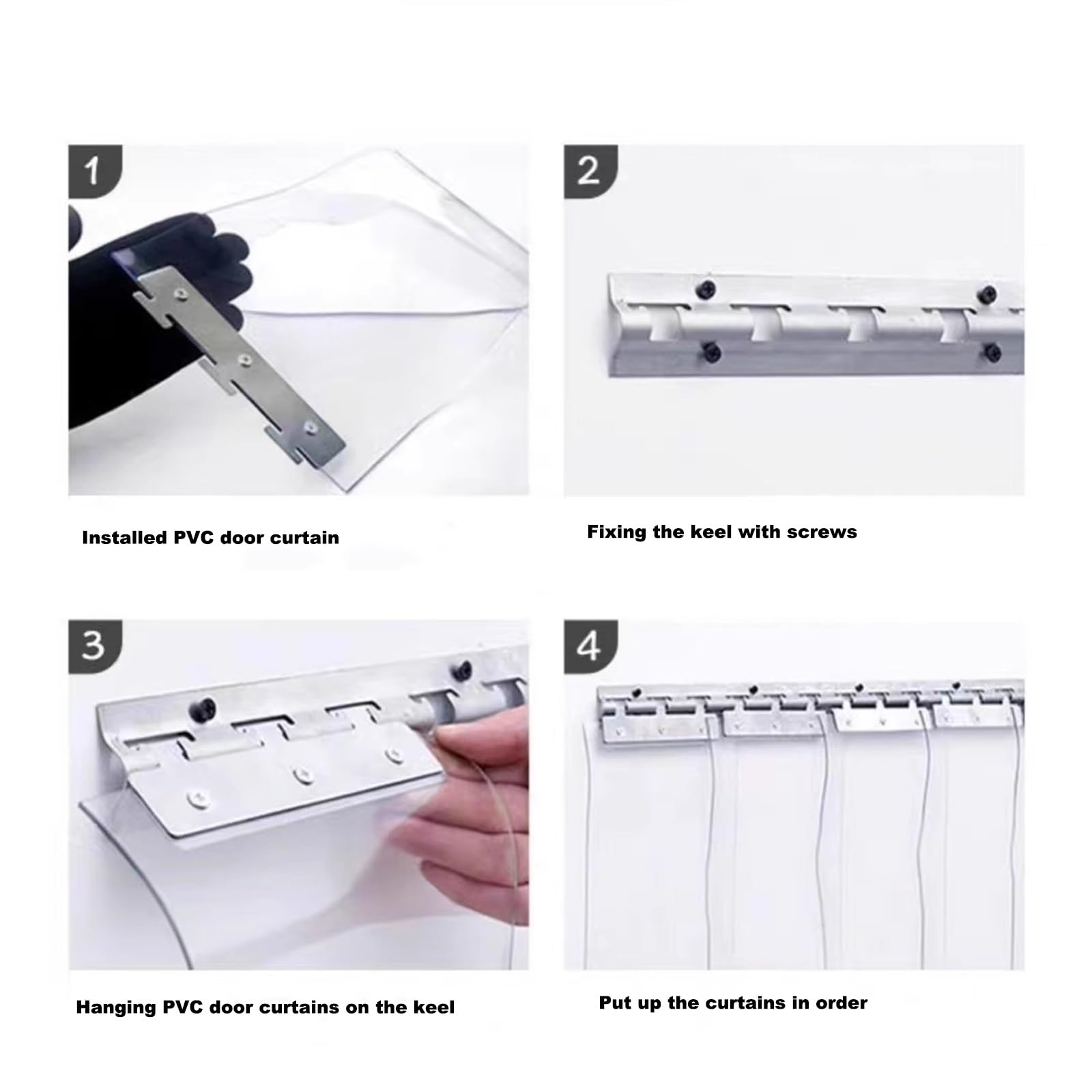 1

Installed PVC door curtain

2

Fixing the keel with screws

3

Hanging PVC door curtains on the keel

4

Put up the curtains in order