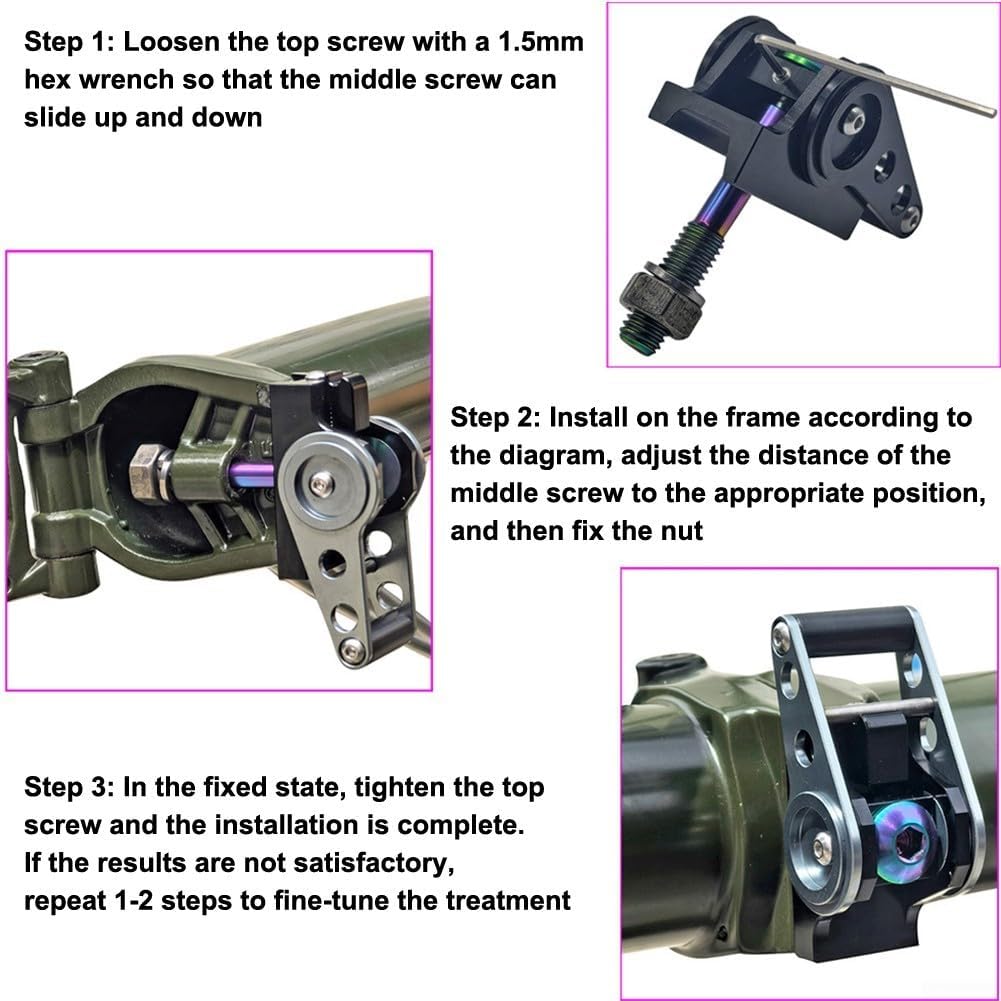 Step 1: Loosen the top screw with a 1.5mm hex wrench so that the middle screw can slide up and down

Step 2: Install on the frame according to the diagram, adjust the distance of the middle screw to the appropriate position, and then fix the nut

Step 3: In the fixed state, tighten the top screw and the installation is complete.
If the results are not satisfactory, repeat 1-2 steps to fine-tune the treatment