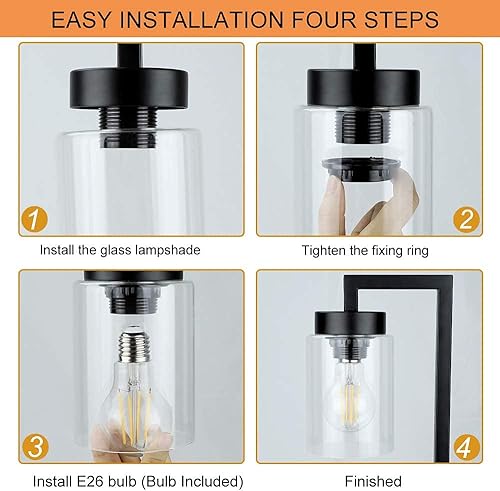 EASY INSTALLATION FOUR STEPS

1

Install the glass lampshade

2

Tighten the fixing ring

3

Install E26 bulb (Bulb Included)

4

Finished