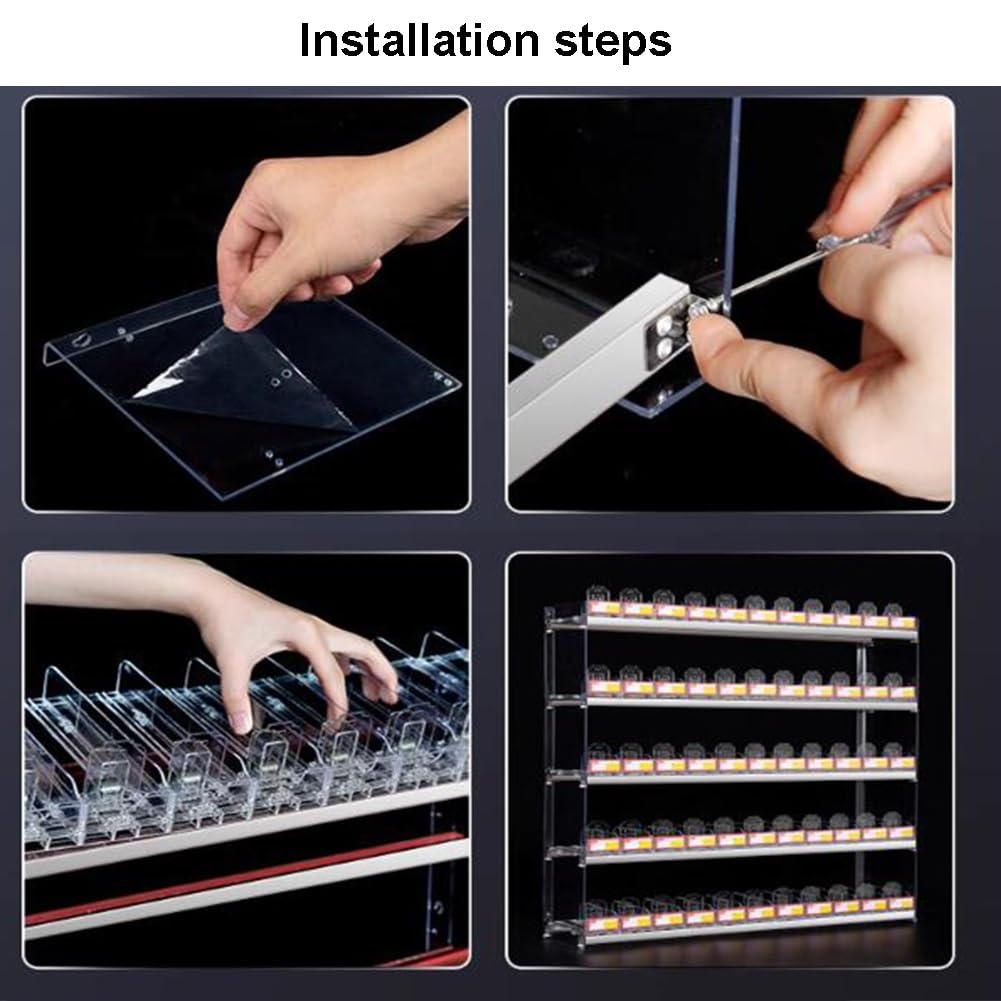 Installation steps