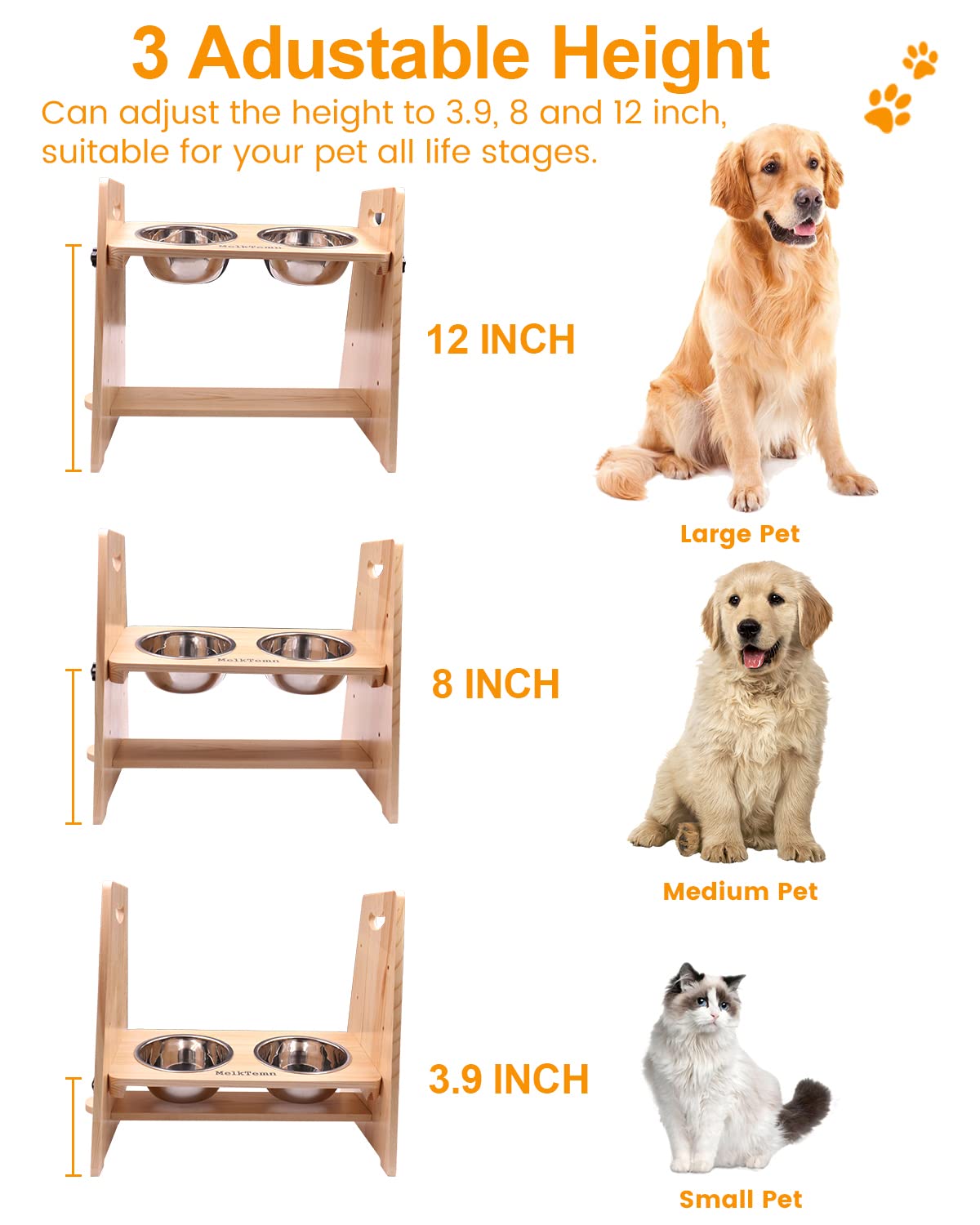 3 Adustable Height

Can adjust the height to 3.9, 8 and 12 inch, suitable for your pet all life stages.

MelkTemn

12 INCH

Large Pet

MelkTemn

8 INCH

Medium Pet

MelkTemn

3.9 INCH

Small Pet