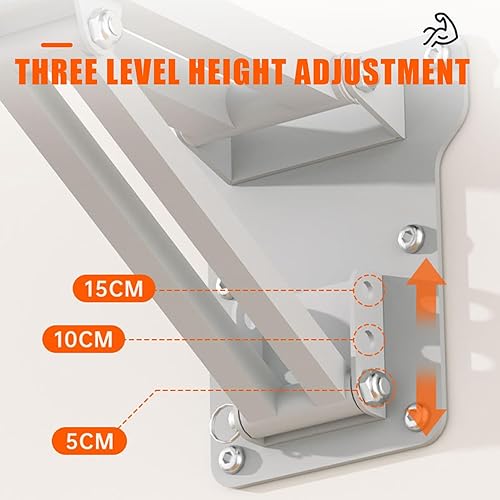 THREE LEVEL HEIGHT ADJUSTMENT

15CM

10CM

5CM