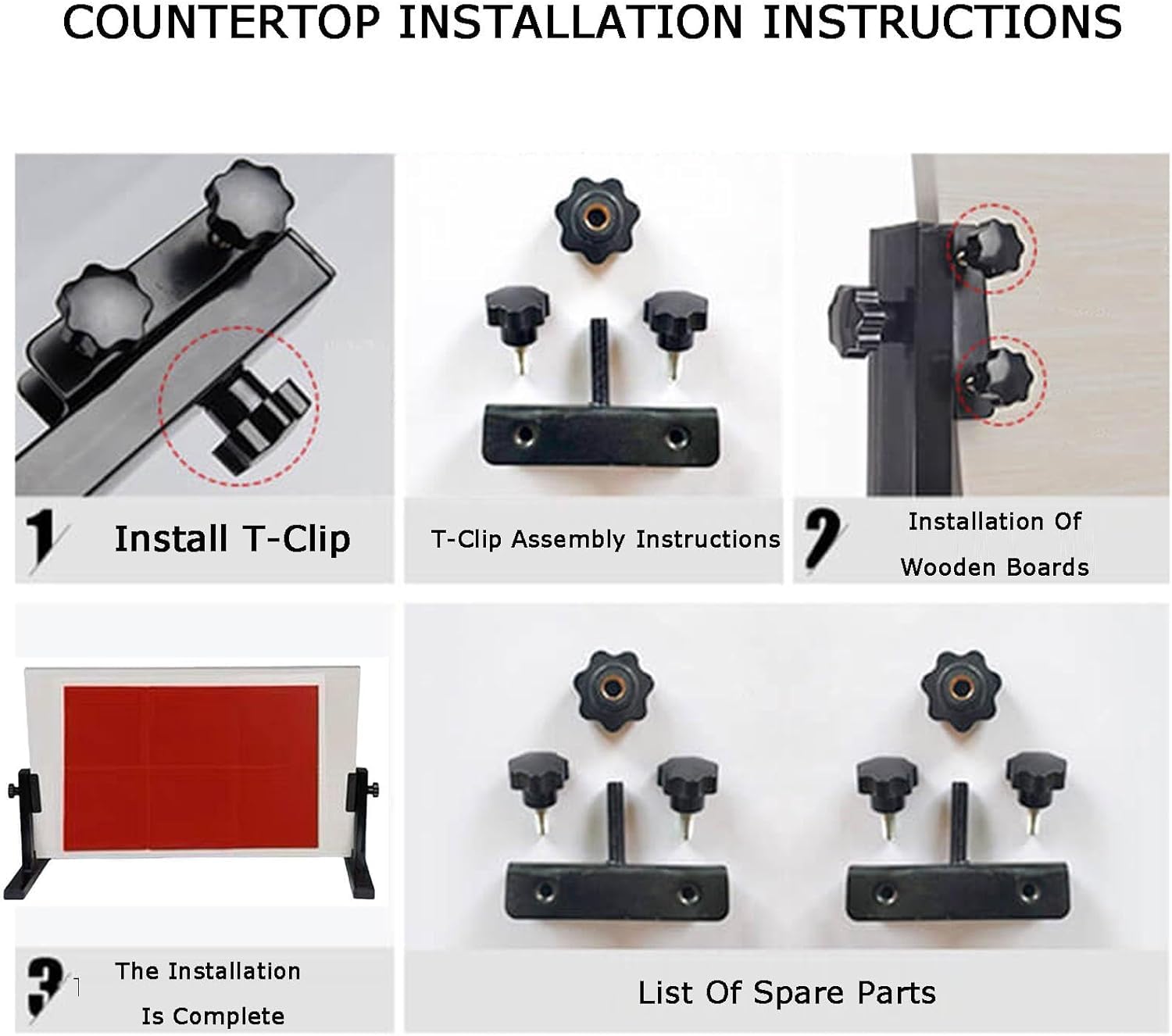 COUNTERTOP INSTALLATION INSTRUCTIONS

1 Install T-Clip

T-Clip Assembly Instructions

2 Installation Of Wooden Boards

3 The Installation Is Complete

List Of Spare Parts