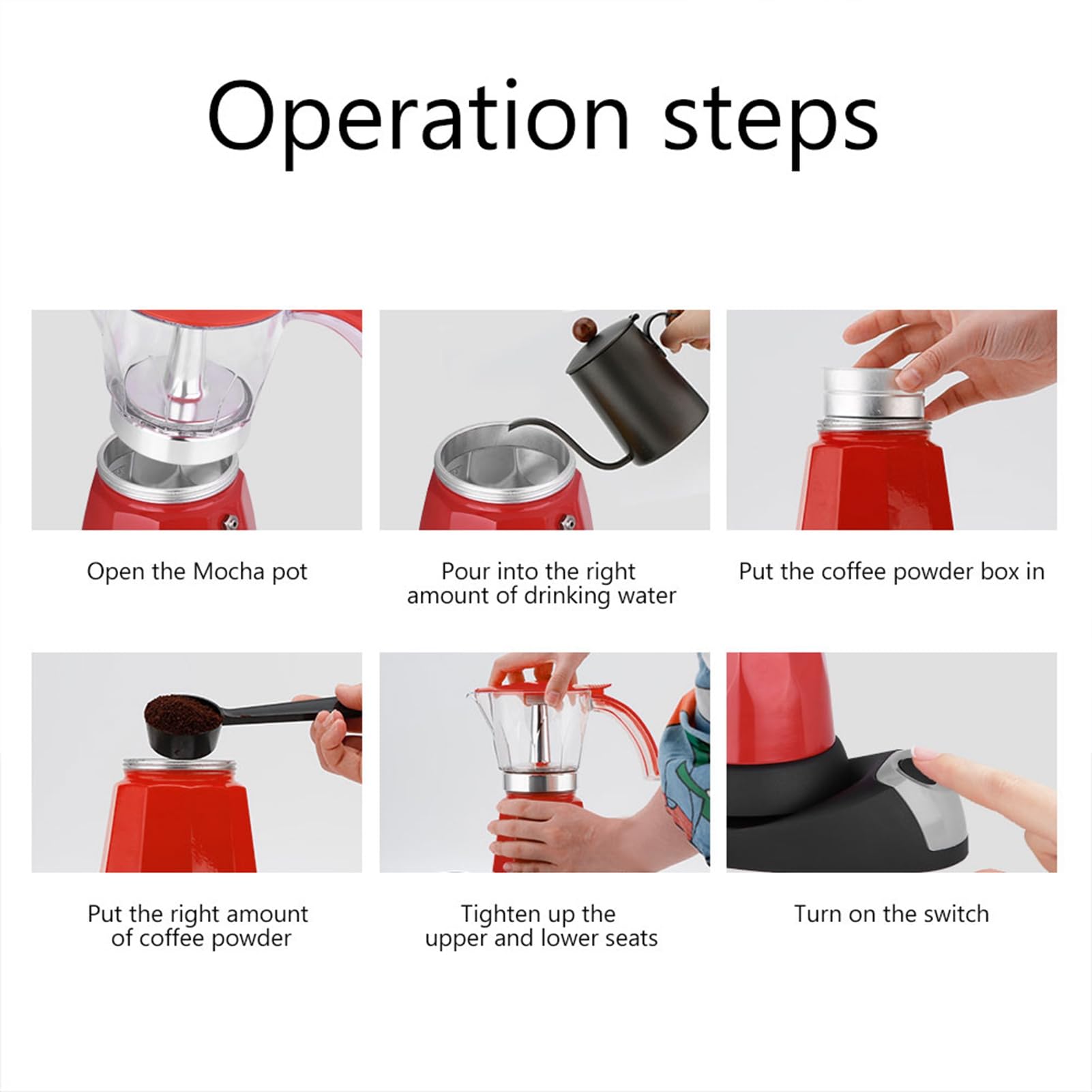 Operation steps

Open the Mocha pot

Pour into the right amount of drinking water

Put the coffee powder box in

Put the right amount of coffee powder

Tighten up the upper and lower seats

Turn on the switch