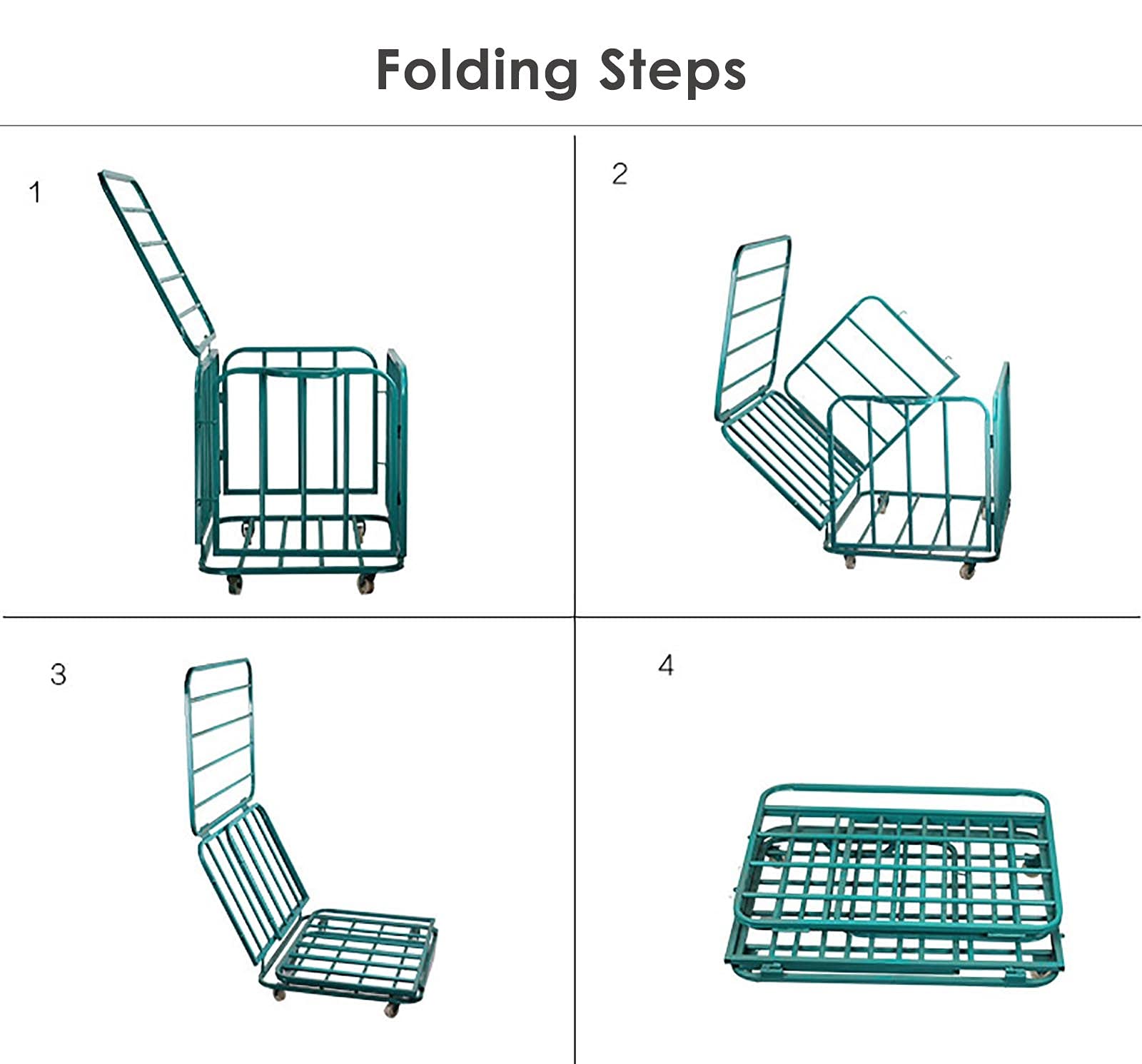 Folding Steps

1

2

3

4