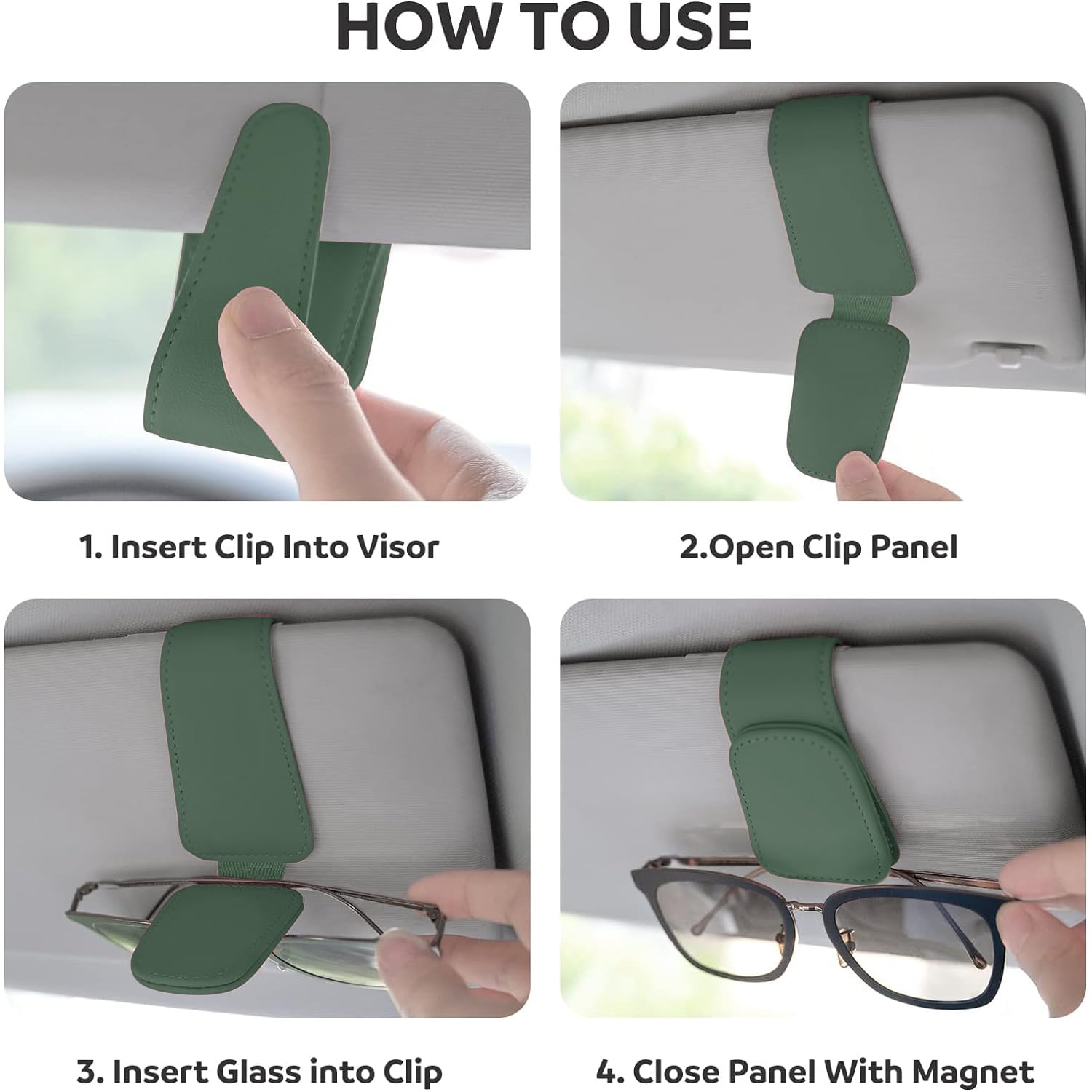 HOW TO USE

1. Insert Clip Into Visor

2.Open Clip Panel

3. Insert Glass into Clip

4. Close Panel With Magnet