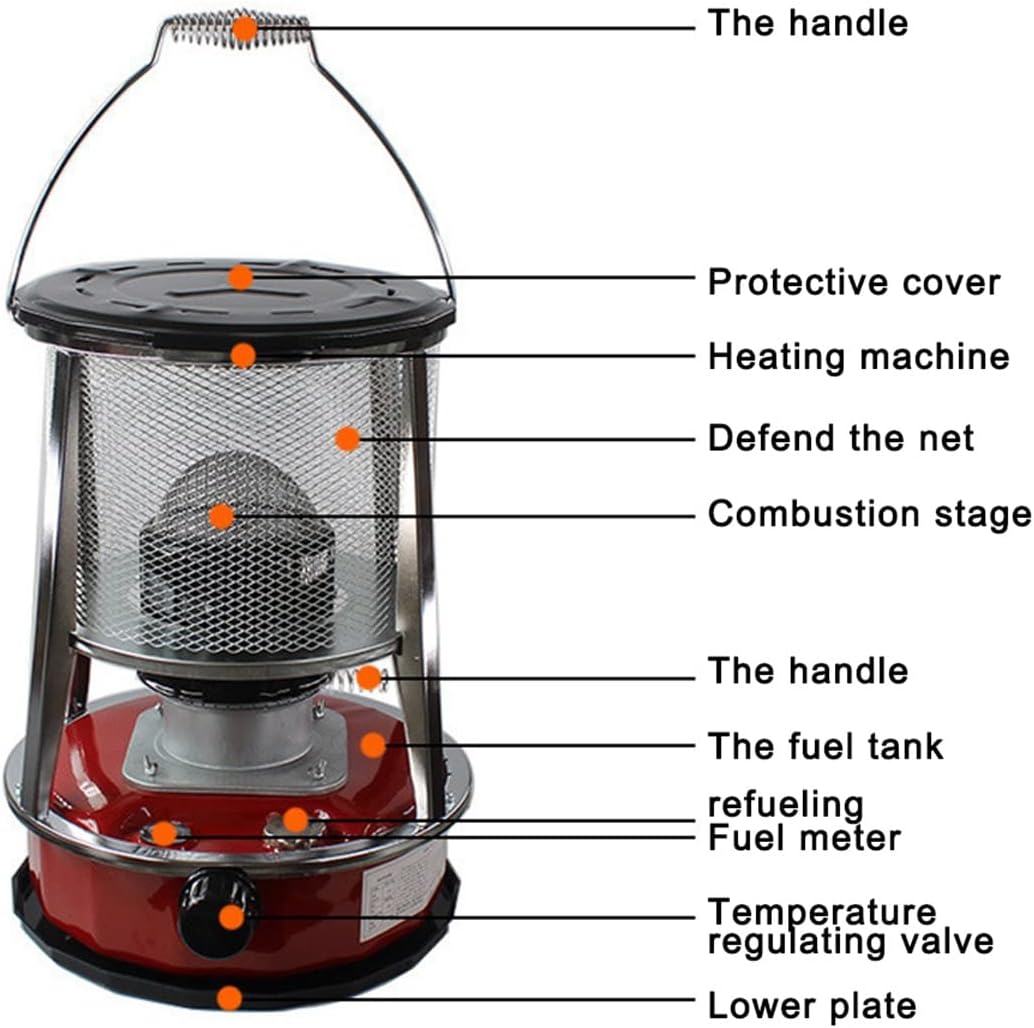 The handle
Protective cover
Heating machine
Defend the net
Combustion stage
The handle
The fuel tank
refueling
Fuel meter
Temperature regulating valve
Lower plate