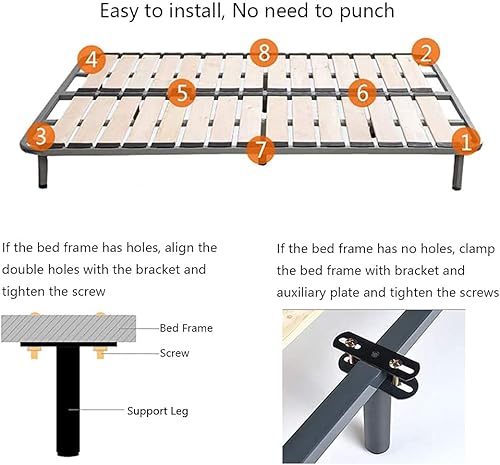 Easy to install, No need to punch

4 8 2

5 6

3 7 1

If the bed frame has holes, align the double holes with the bracket and tighten the screw

Bed Frame

Screw

Support Leg

If the bed frame has no holes, clamp the bed frame with bracket and auxiliary plate and tighten the screws