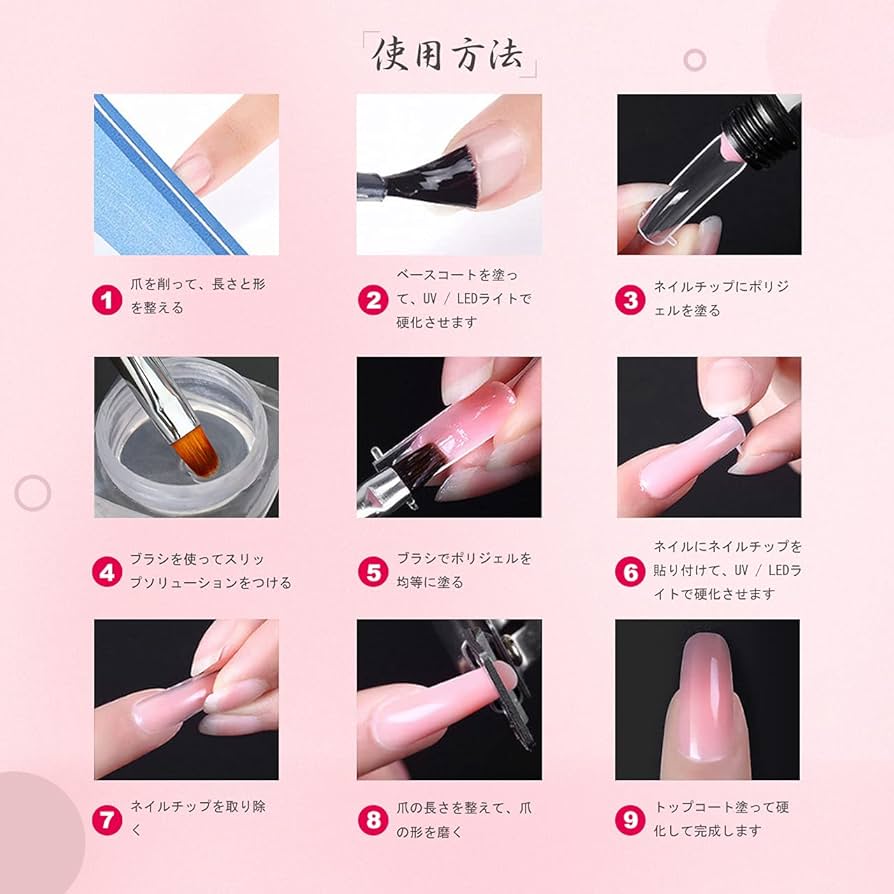 「使用方法」

1 爪を削って、長さと形を整える

2 ベースコートを塗って、UV / LEDライトで硬化させます

3 ネイルチップにポリジェルを塗る

4 ブラシを使ってスリップソリューションをつける

5 ブラシでポリジェルを均等に塗る

6 ネイルにネイルチップを貼り付けて、UV / LEDライトで硬化させます

7 ネイルチップを取り除く

8 爪の長さを整えて、爪の形を磨く

9 トップコート塗って硬化して完成します