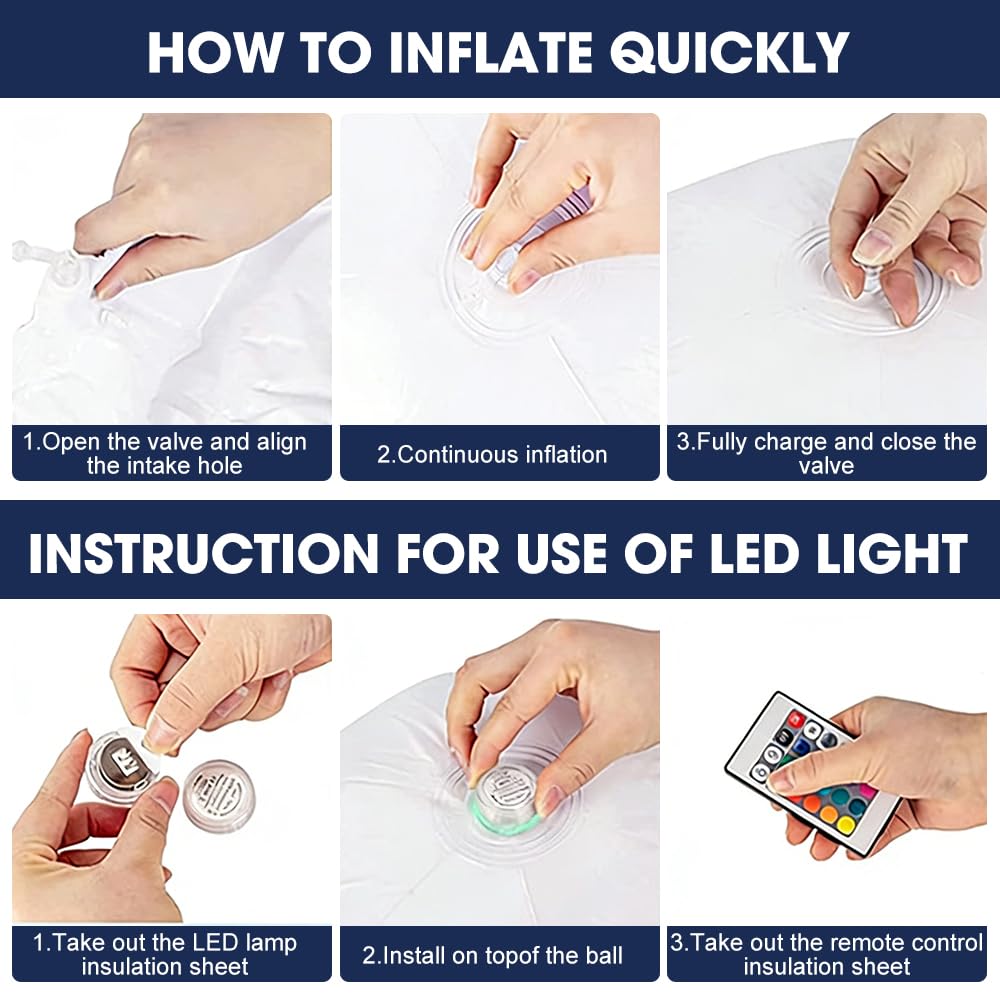 HOW TO INFLATE QUICKLY

1.Open the valve and align the intake hole

2.Continuous inflation

3.Fully charge and close the valve

INSTRUCTION FOR USE OF LED LIGHT

1.Take out the LED lamp insulation sheet

2.Install on topof the ball

3.Take out the remote control insulation sheet