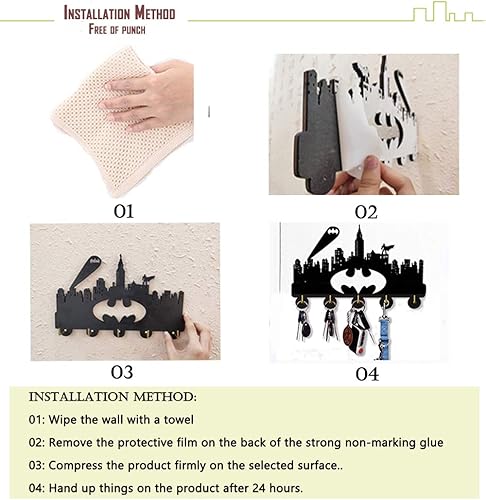 INSTALLATION METHOD
FREE OF PUNCH

01

02

03

04

INSTALLATION METHOD:

01: Wipe the wall with a towel

02: Remove the protective film on the back of the strong non-marking glue

03: Compress the product firmly on the selected surface..

04: Hand up things on the product after 24 hours.