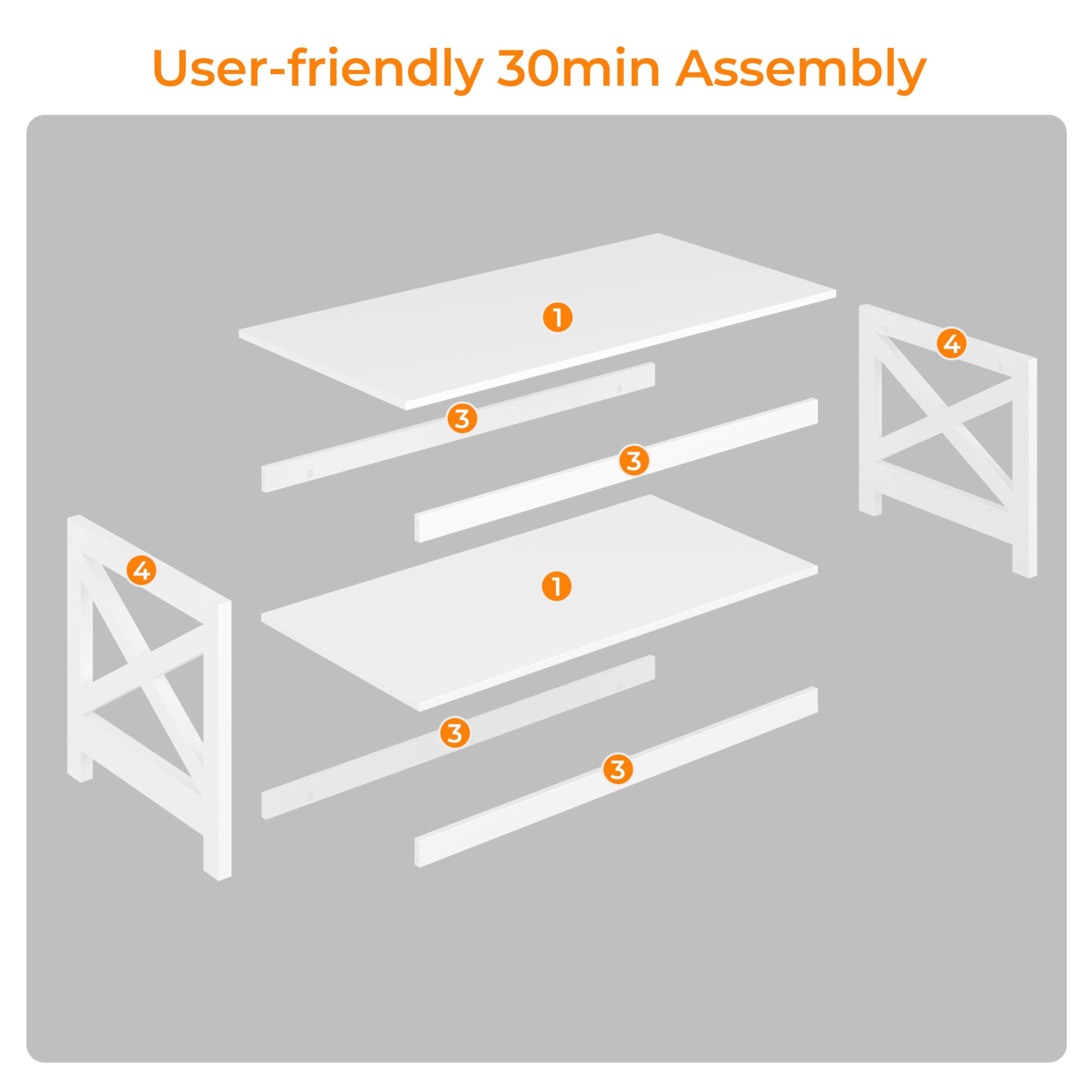 User-friendly 30min Assembly

1

4

3

3

4

1

3

3