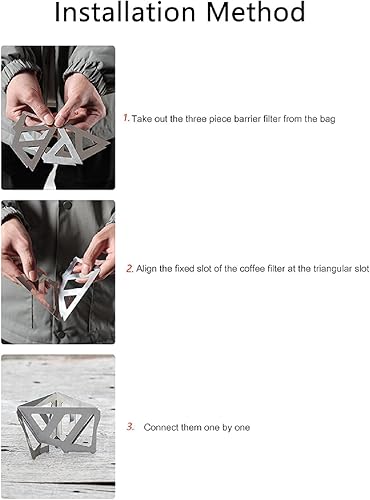 Installation Method

1. Take out the three piece barrier filter from the bag

2. Align the fixed slot of the coffee filter at the triangular slot

3. Connect them one by one