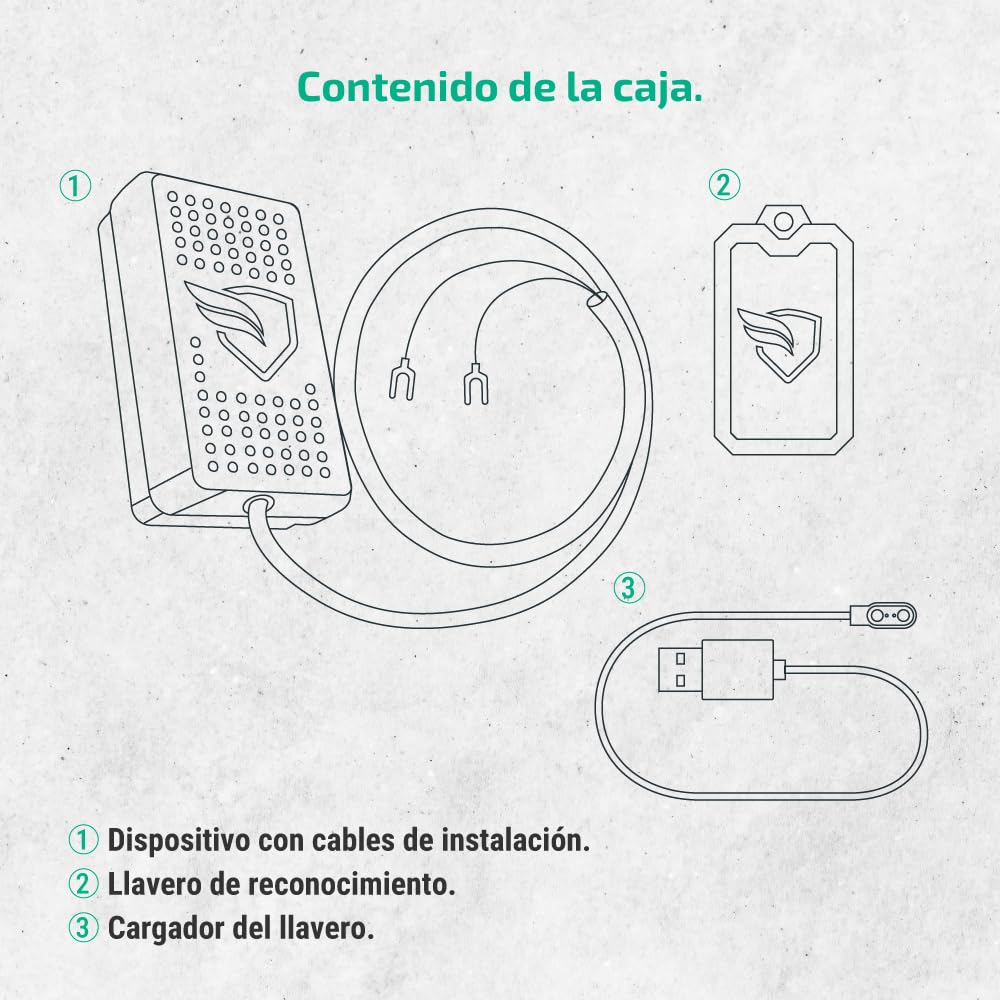 Contenido de la caja.

①

②

③

① Dispositivo con cables de instalación.
② Llavero de reconocimiento.
③ Cargador del llavero.