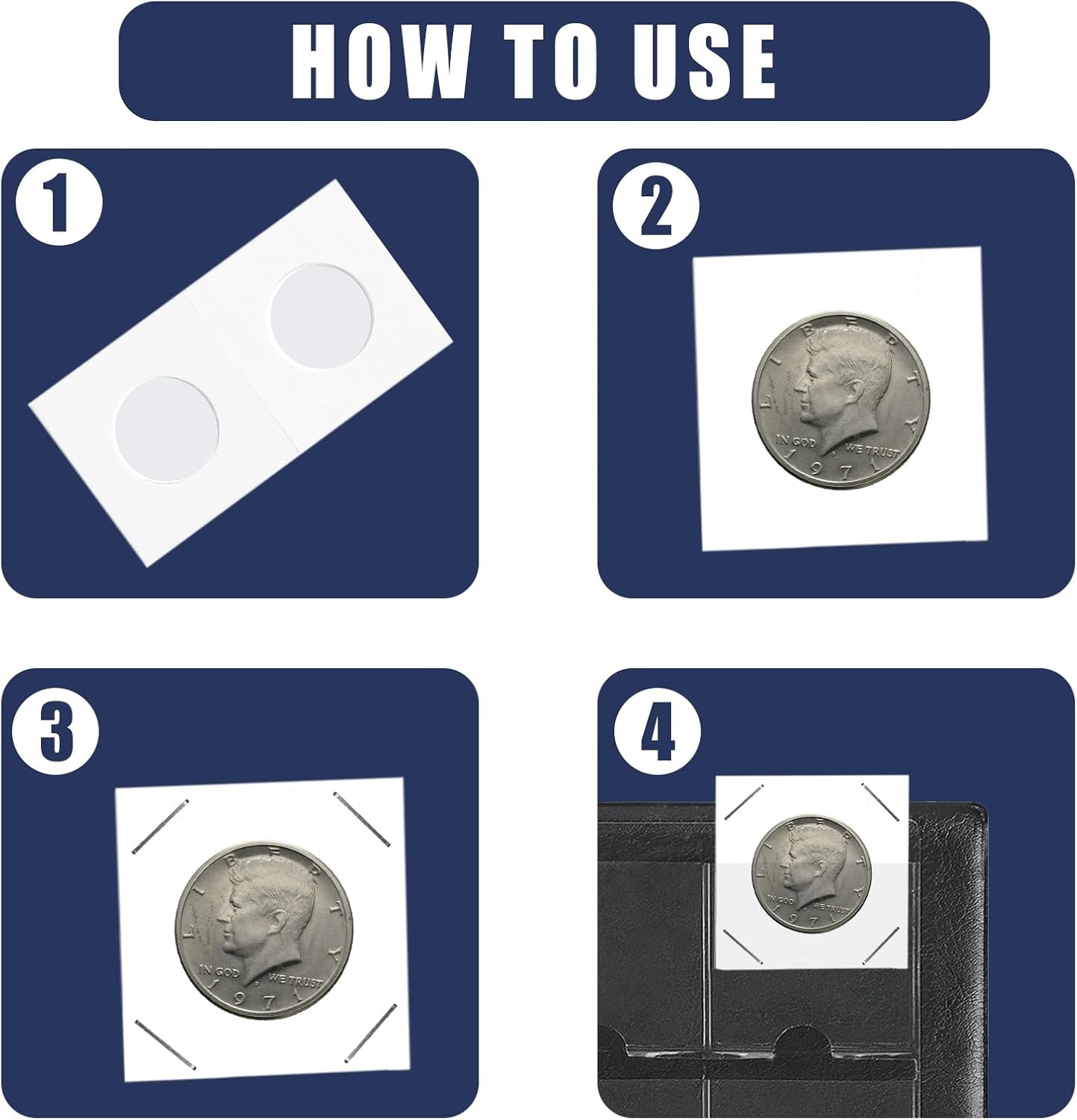 HOW TO USE

1

2

LIBERTY
IN GOD WE TRUST
1971

3

LIBERTY
IN GOD WE TRUST
1971

4

LIBERTY
1971