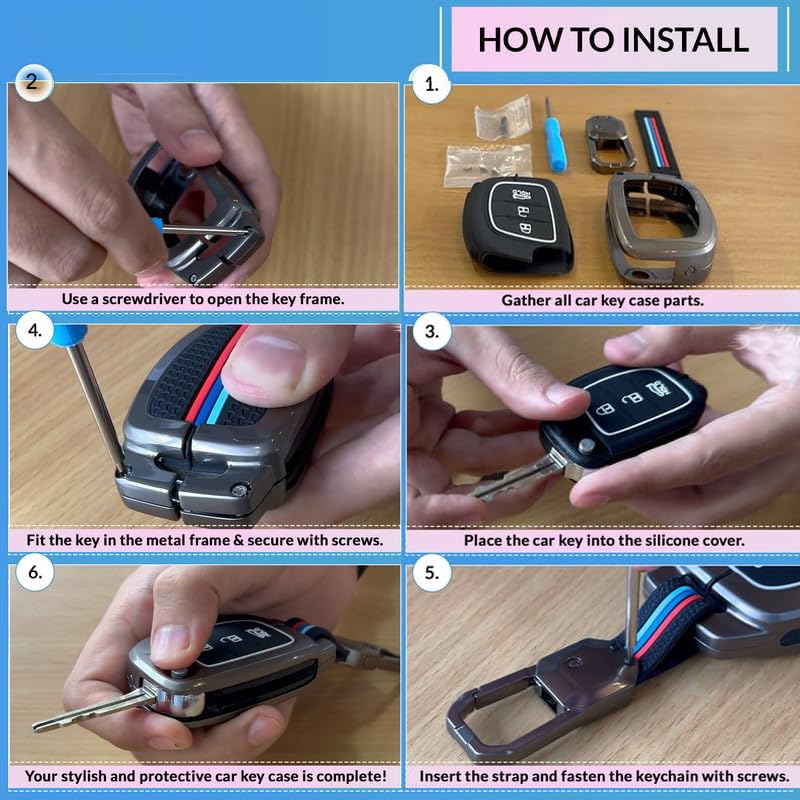 HOW TO INSTALL

2

Use a screwdriver to open the key frame.

1.

Gather all car key case parts.

4.

Fit the key in the metal frame & secure with screws.

3.

Place the car key into the silicone cover.

6.

Your stylish and protective car key case is complete!

5.

Insert the strap and fasten the keychain with screws.