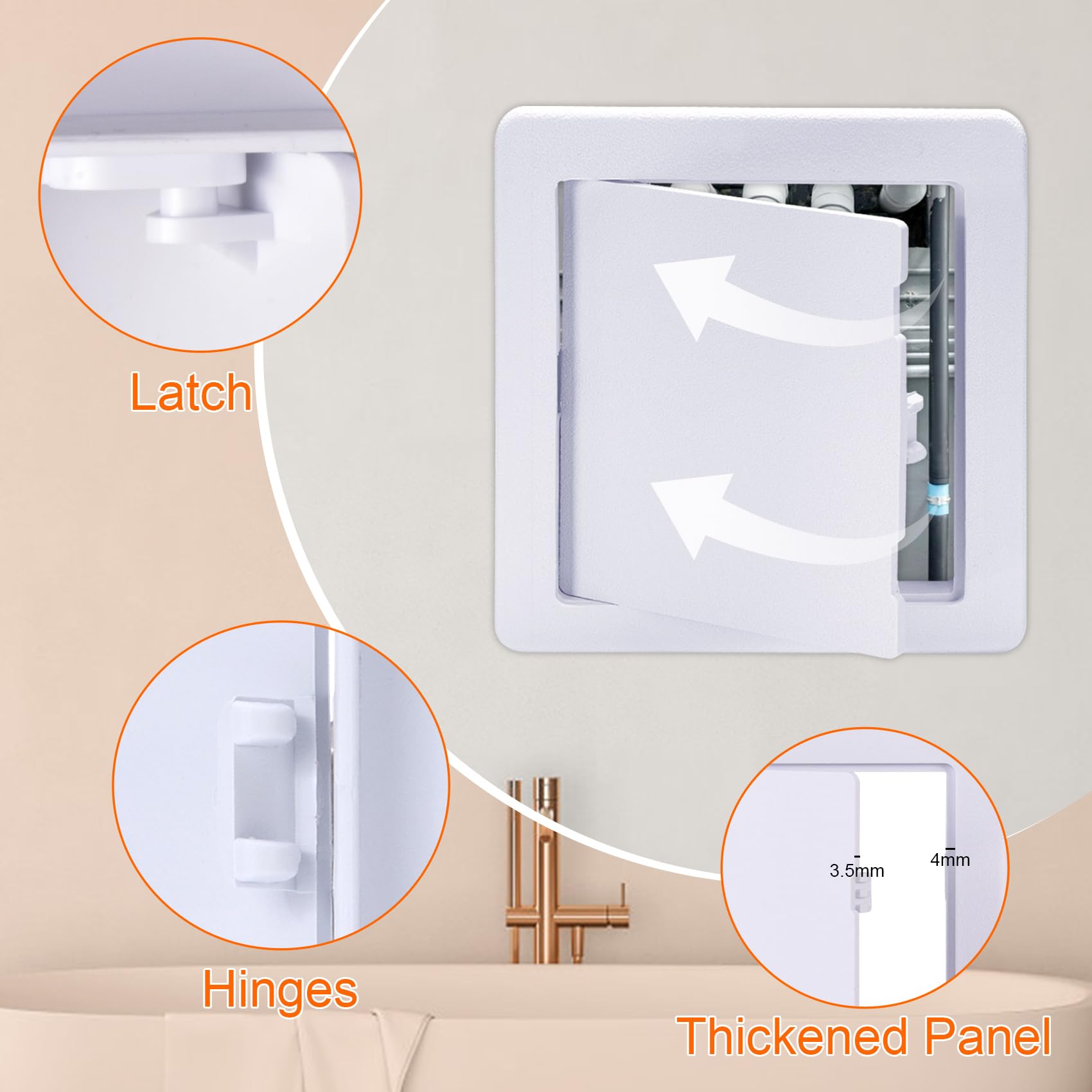 Latch

Hinges

3.5mm

4mm

Thickened Panel