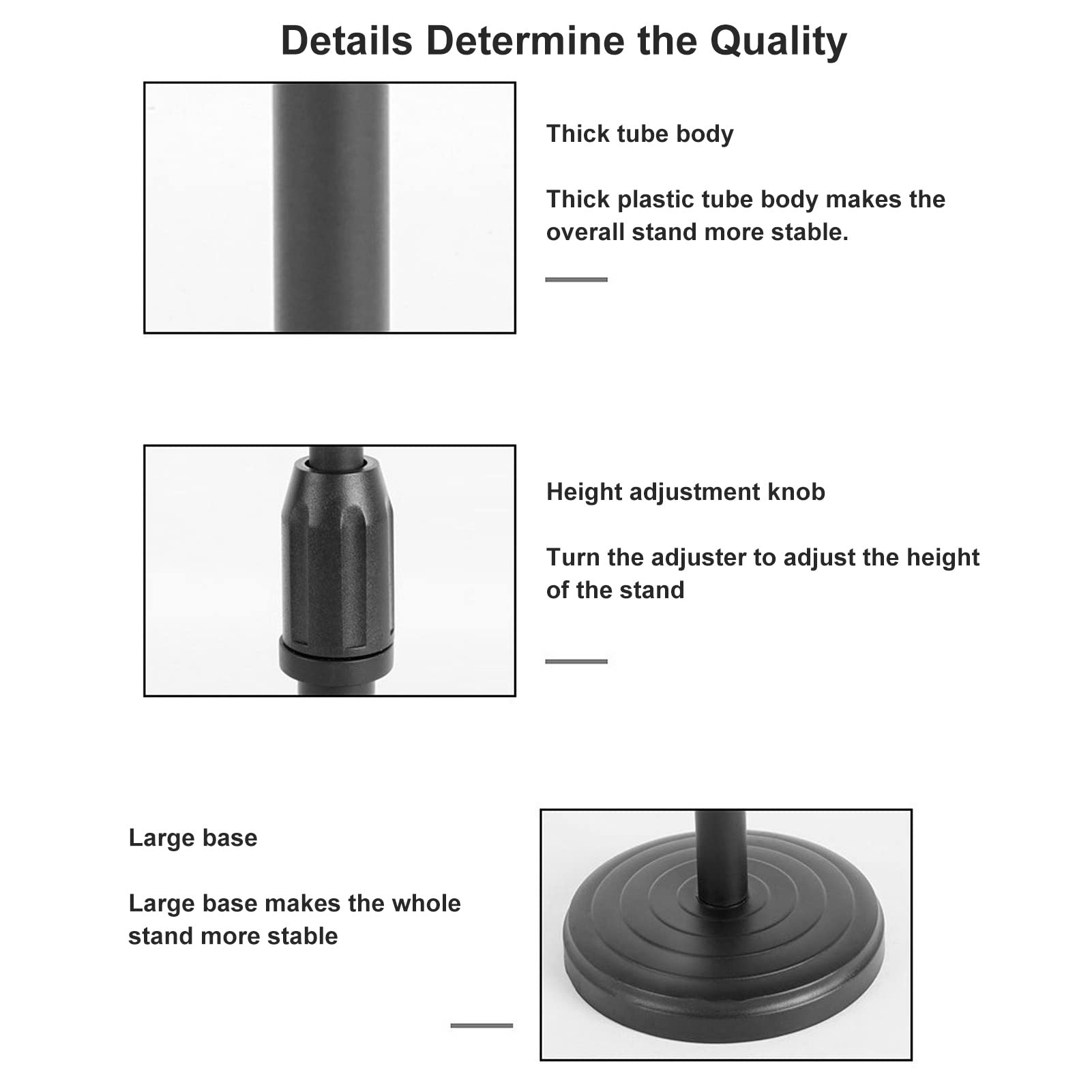 Details Determine the Quality

Thick tube body

Thick plastic tube body makes the overall stand more stable.

Height adjustment knob

Turn the adjuster to adjust the height of the stand

Large base

Large base makes the whole stand more stable