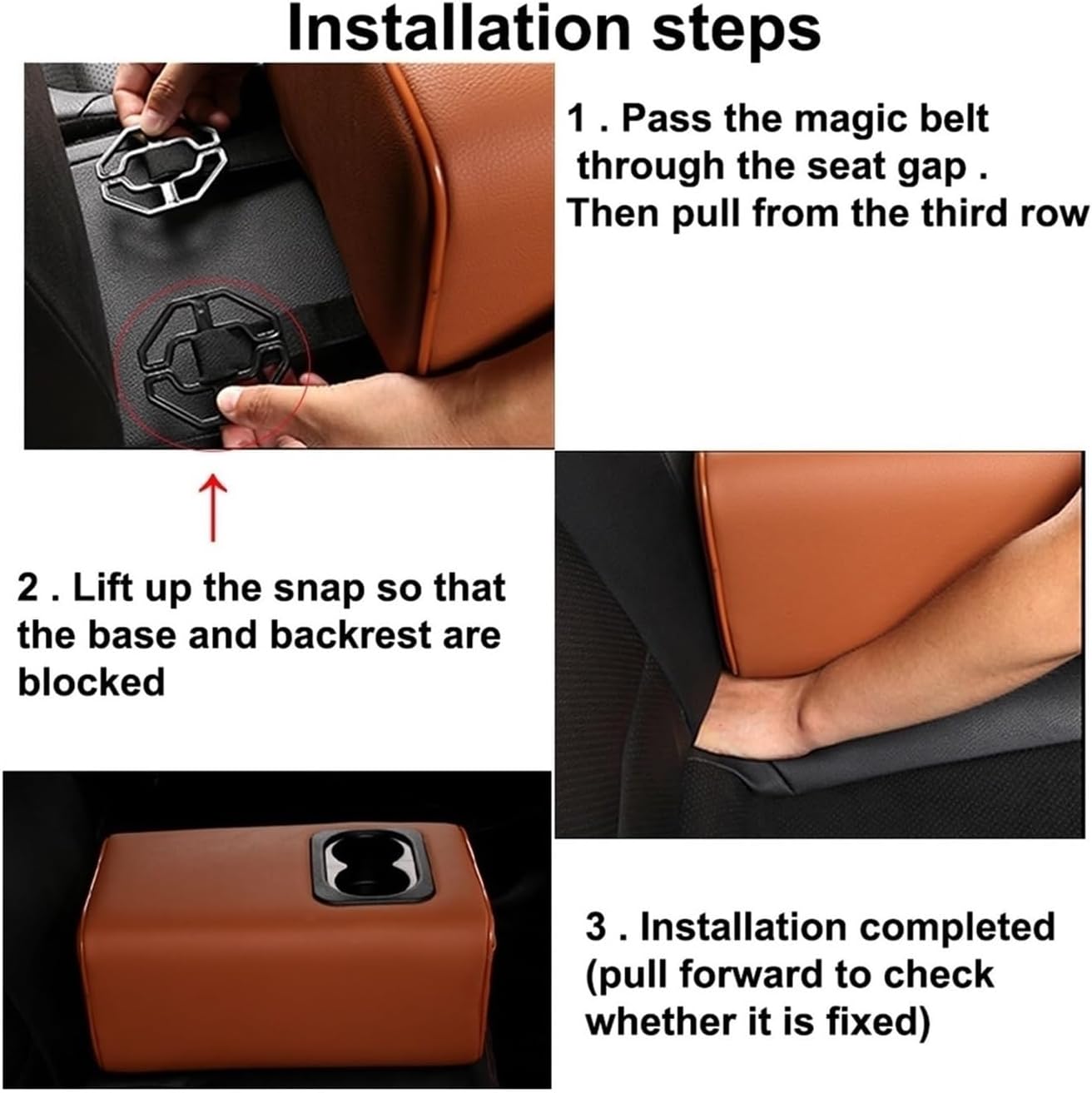 Installation steps

1 . Pass the magic belt through the seat gap . Then pull from the third row

2 . Lift up the snap so that the base and backrest are blocked

3 . Installation completed (pull forward to check whether it is fixed)