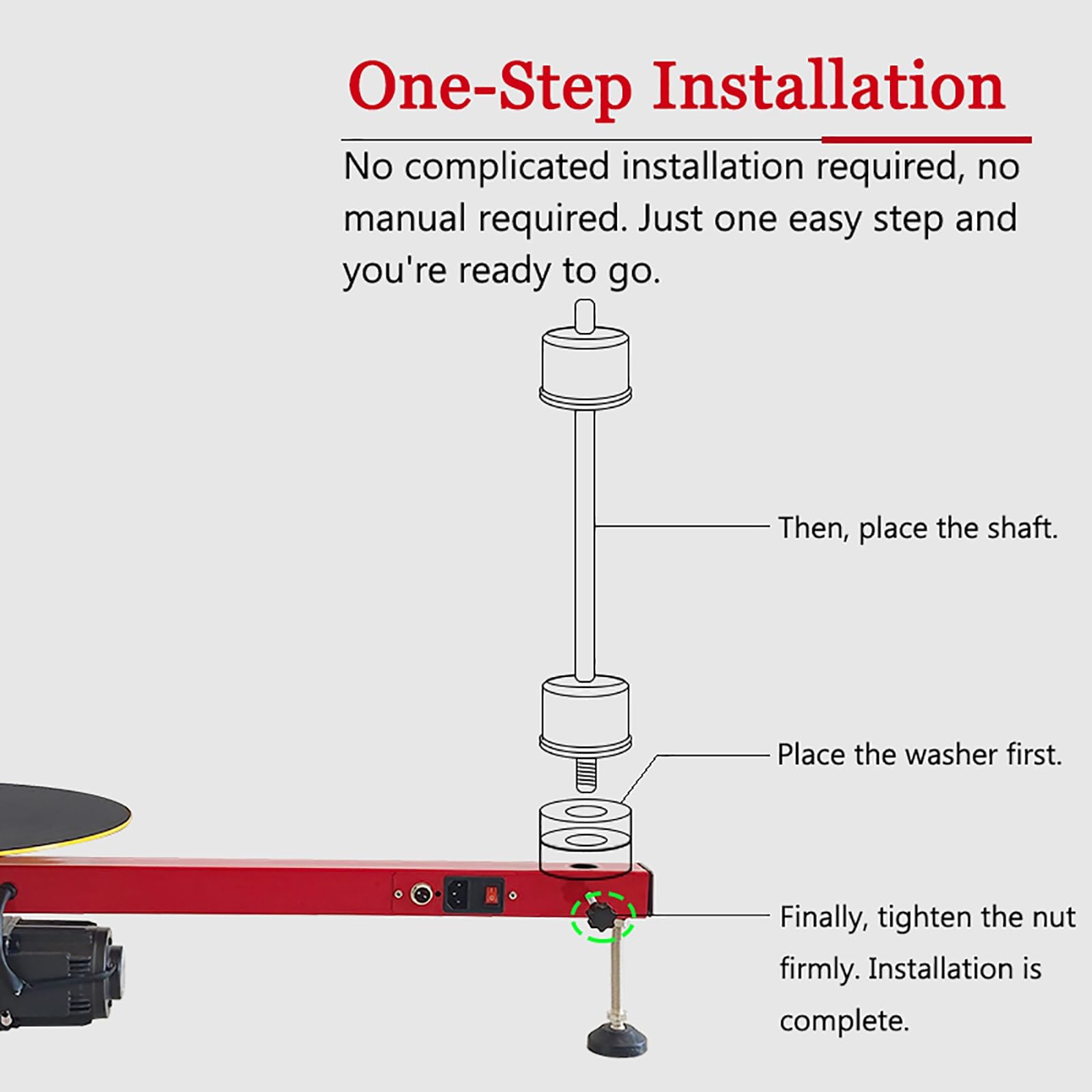 One-Step Installation

No complicated installation required, no manual required. Just one easy step and you're ready to go.

Then, place the shaft.

Place the washer first.

Finally, tighten the nut firmly. Installation is complete.