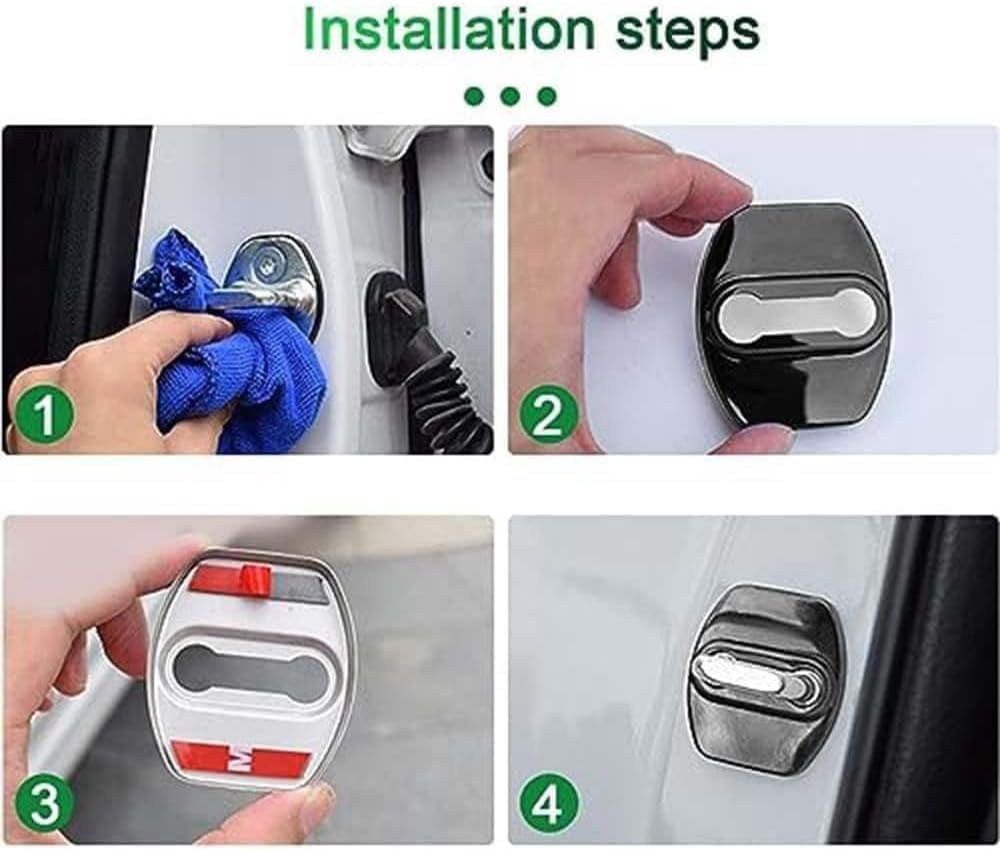 Installation steps

1

2

3

4