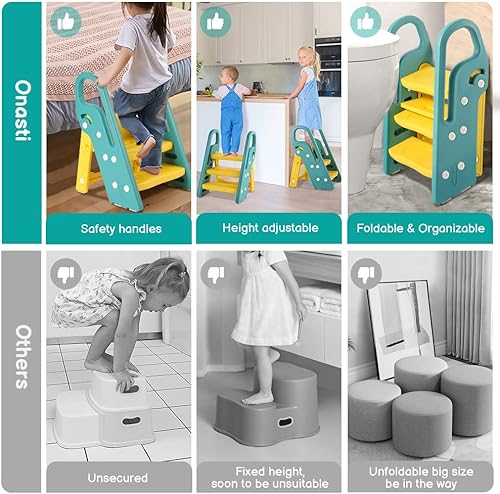 Onasti

Safety handles

Height adjustable

Foldable & Organizable

Others

Unsecured

Fixed height, soon to be unsuitable

Unfoldable big size be in the way