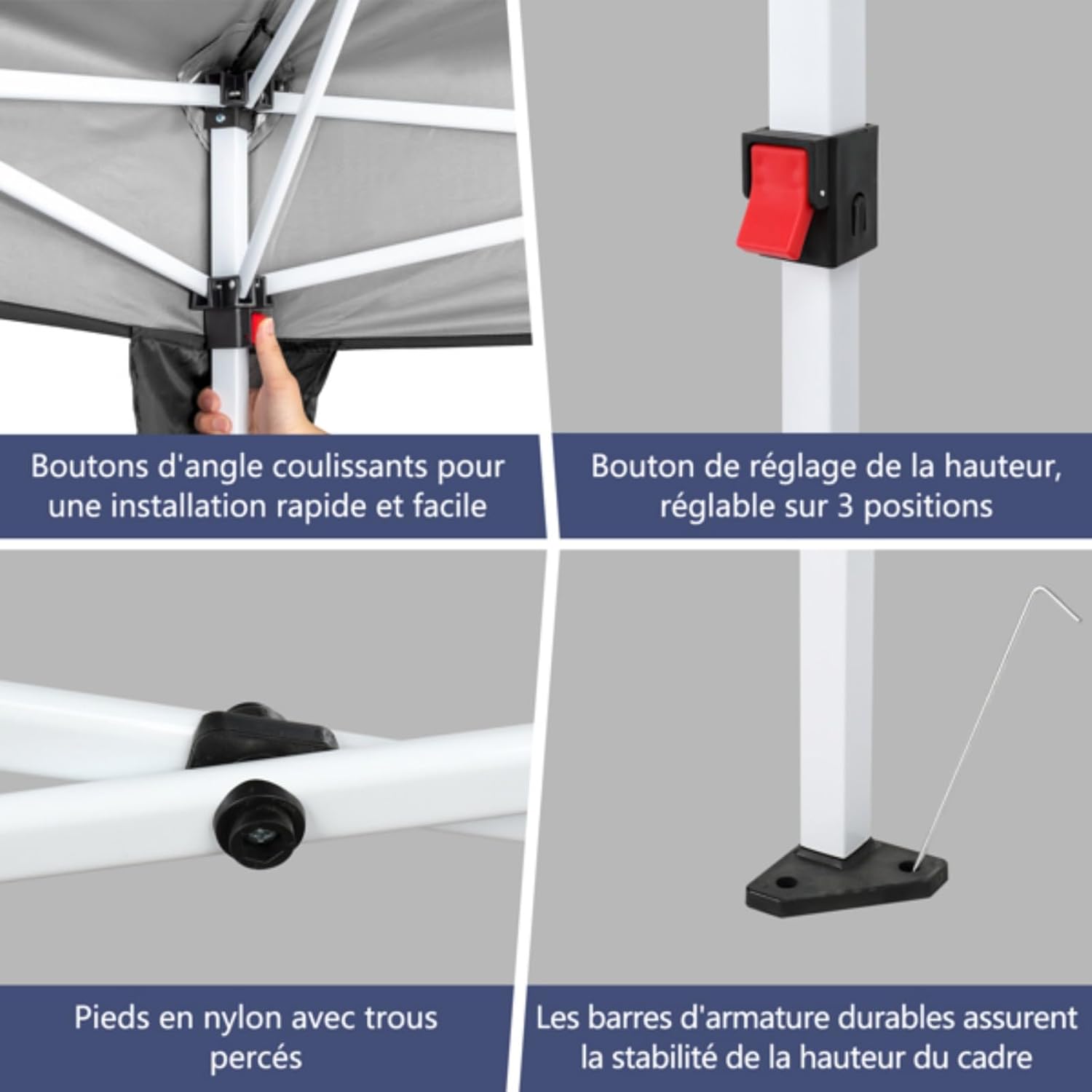 Boutons d'angle coulissants pour une installation rapide et facile

Bouton de réglage de la hauteur, réglable sur 3 positions

Pieds en nylon avec trous percés

Les barres d'armature durables assurent la stabilité de la hauteur du cadre