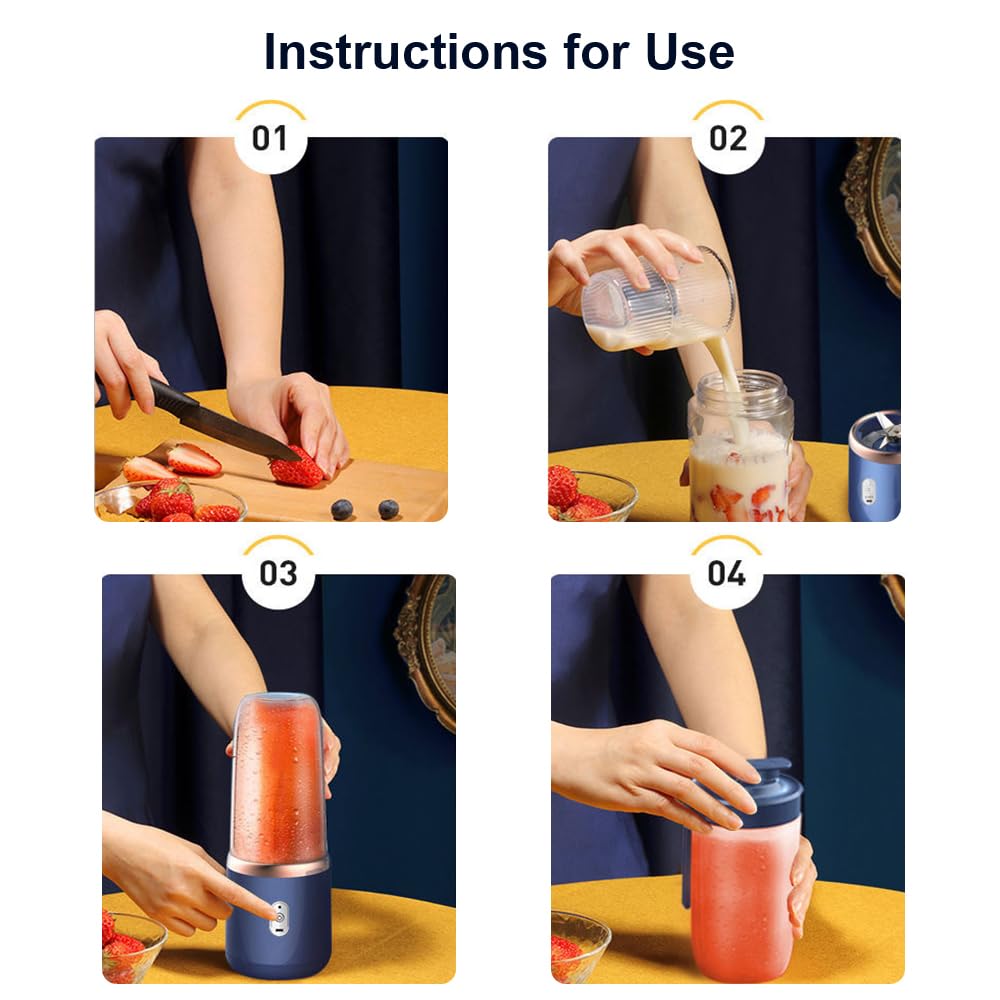 Instructions for Use

01

02

03

04