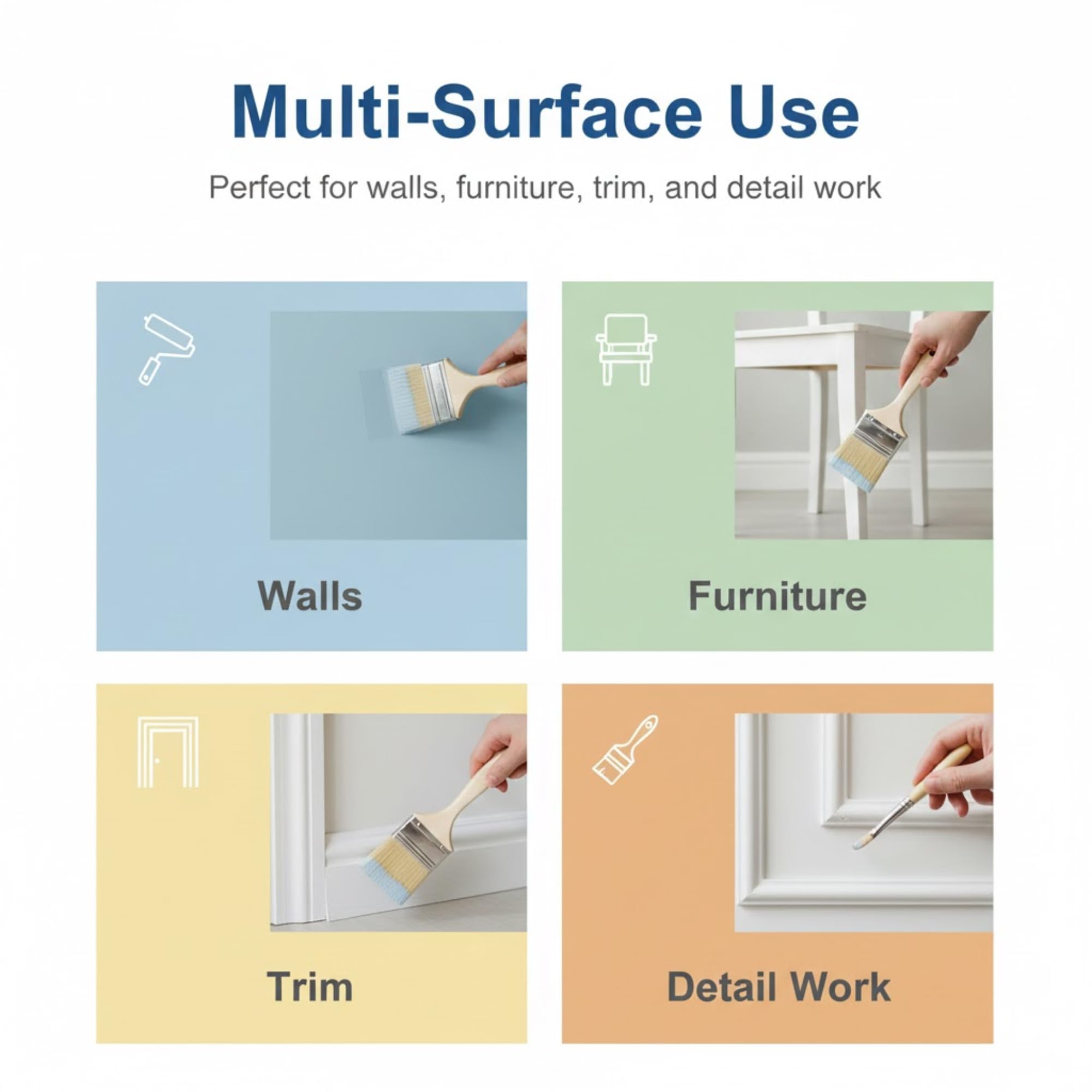 Multi-Surface Use

Perfect for walls, furniture, trim, and detail work

Walls

Furniture

Trim

Detail Work