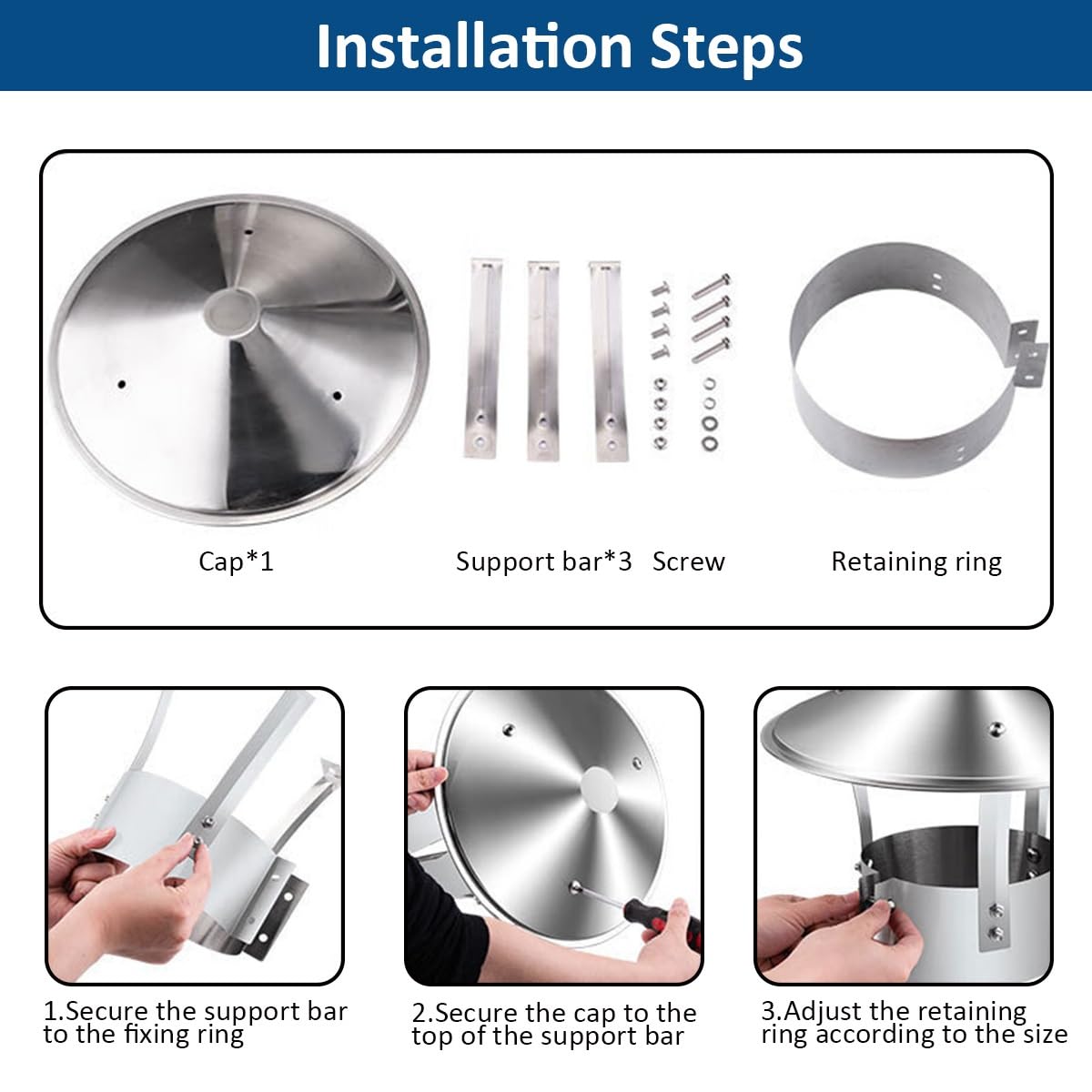 Installation Steps

Cap*1

Support bar*3

Screw

Retaining ring

1.Secure the support bar to the fixing ring

2.Secure the cap to the top of the support bar

3.Adjust the retaining ring according to the size