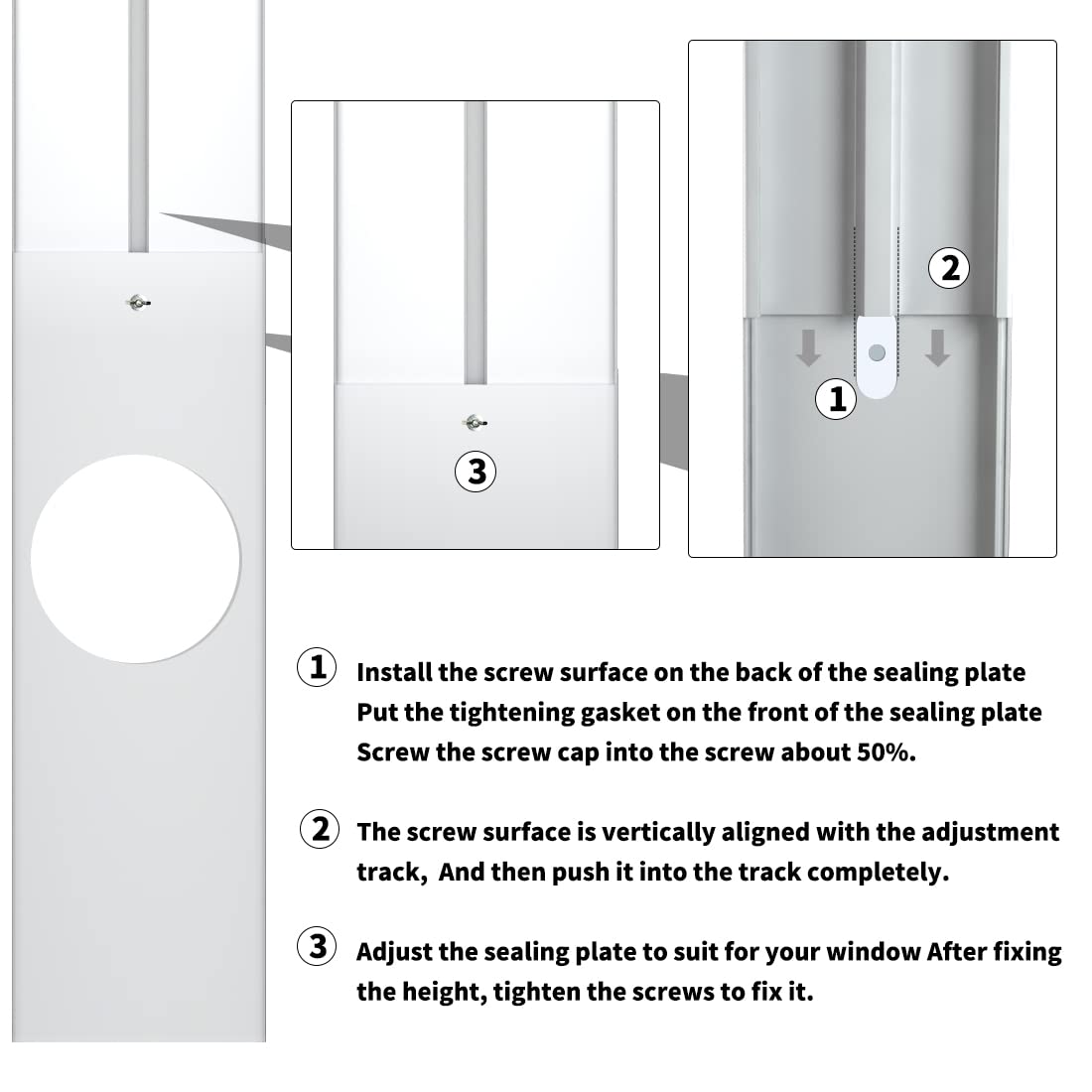 3

2

1

1 Install the screw surface on the back of the sealing plate
Put the tightening gasket on the front of the sealing plate
Screw the screw cap into the screw about 50%.

2 The screw surface is vertically aligned with the adjustment track, And then push it into the track completely.

3 Adjust the sealing plate to suit for your window After fixing the height, tighten the screws to fix it.