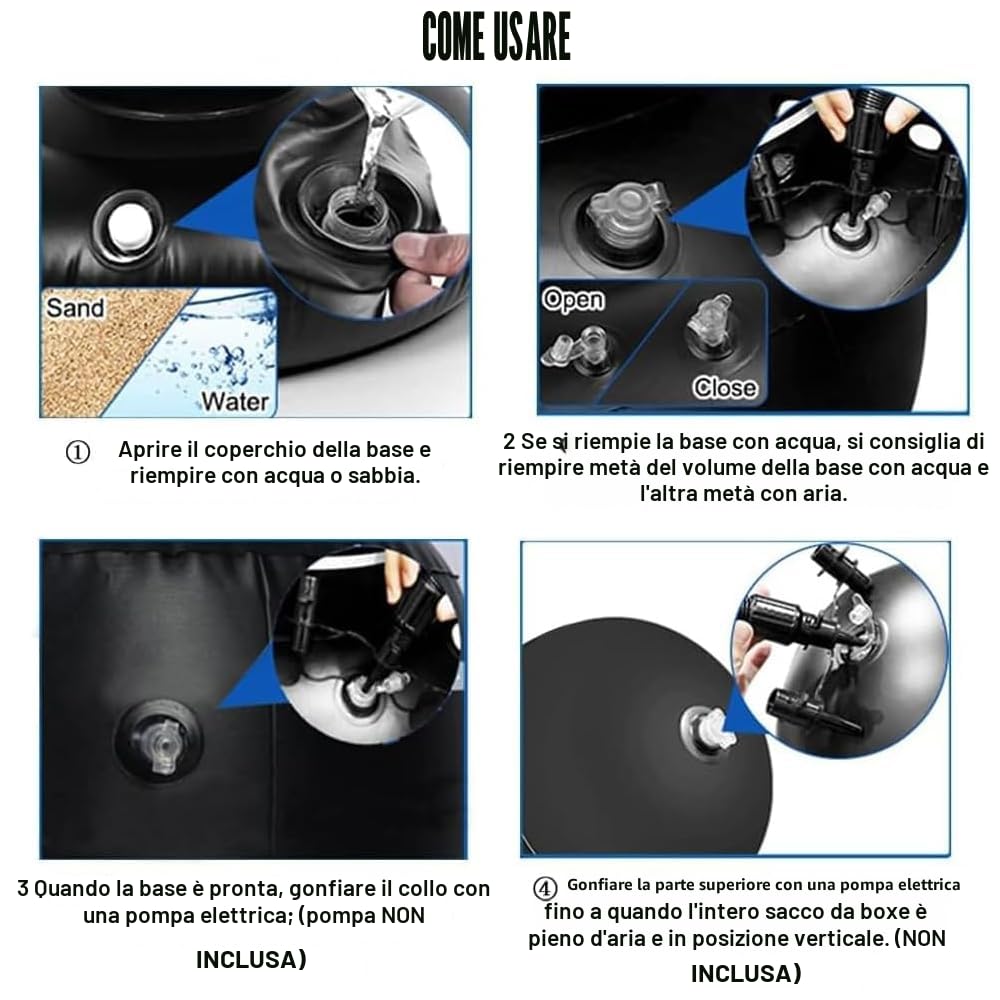 COME USARE

Sand

Water

① Aprire il coperchio della base e riempire con acqua o sabbia.

Open

Close

2 Se si riempie la base con acqua, si consiglia di riempire metà del volume della base con acqua e l'altra metà con aria.

3 Quando la base è pronta, gonfiare il collo con una pompa elettrica; (pompa NON INCLUSA)

④ Gonfiare la parte superiore con una pompa elettrica fino a quando l'intero sacco da boxe è pieno d'aria e in posizione verticale. (NON INCLUSA)